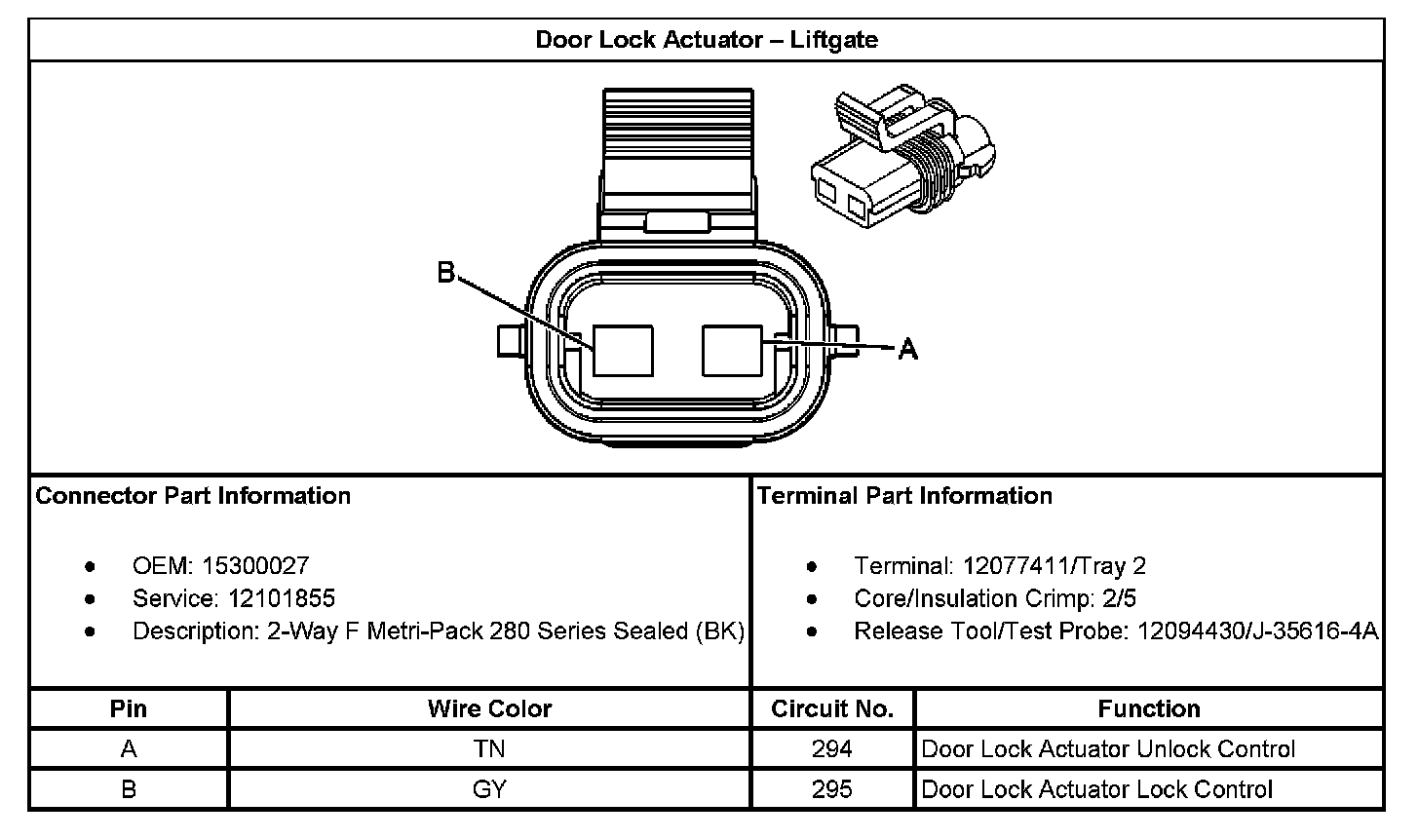 Door Lock Actuator – Liftgate

B

A

Connector Part Information

- OEM: 15300027
- Service: 12101855
- Description: 2-Way F Metri-Pack 280 Series Sealed (BK)

Terminal Part Information

- Terminal: 12077411/Tray 2
- Core/Insulation Crimp: 2/5
- Release Tool/Test Probe: 12094430/J-35616-4A

| Pin | Wire Color | Circuit No. | Function |
|---|---|---|---|
| A | TN | 294 | Door Lock Actuator Unlock Control |
| B | GY | 295 | Door Lock Actuator Lock Control |