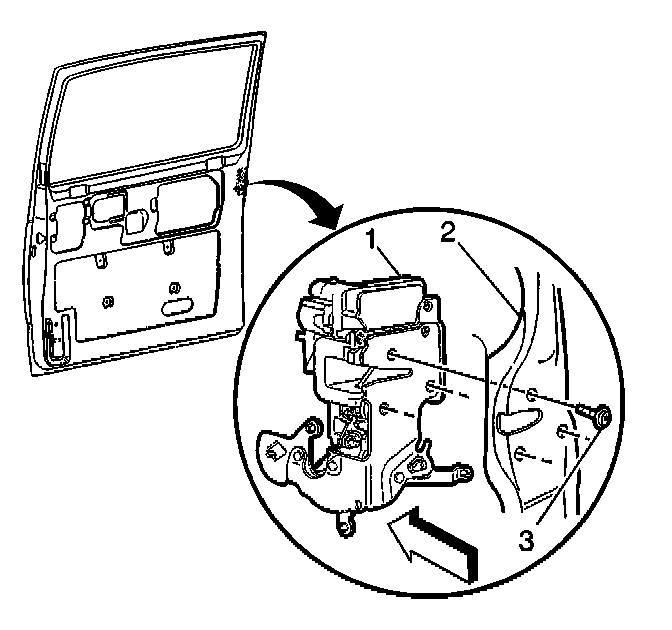 1
2
3