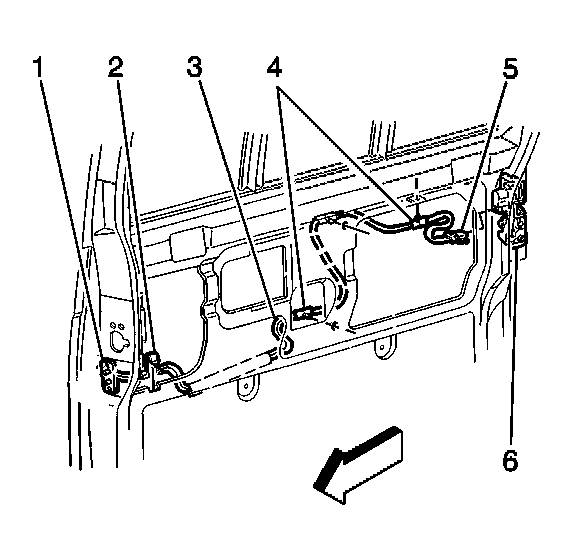 1
2
3
4
5
6