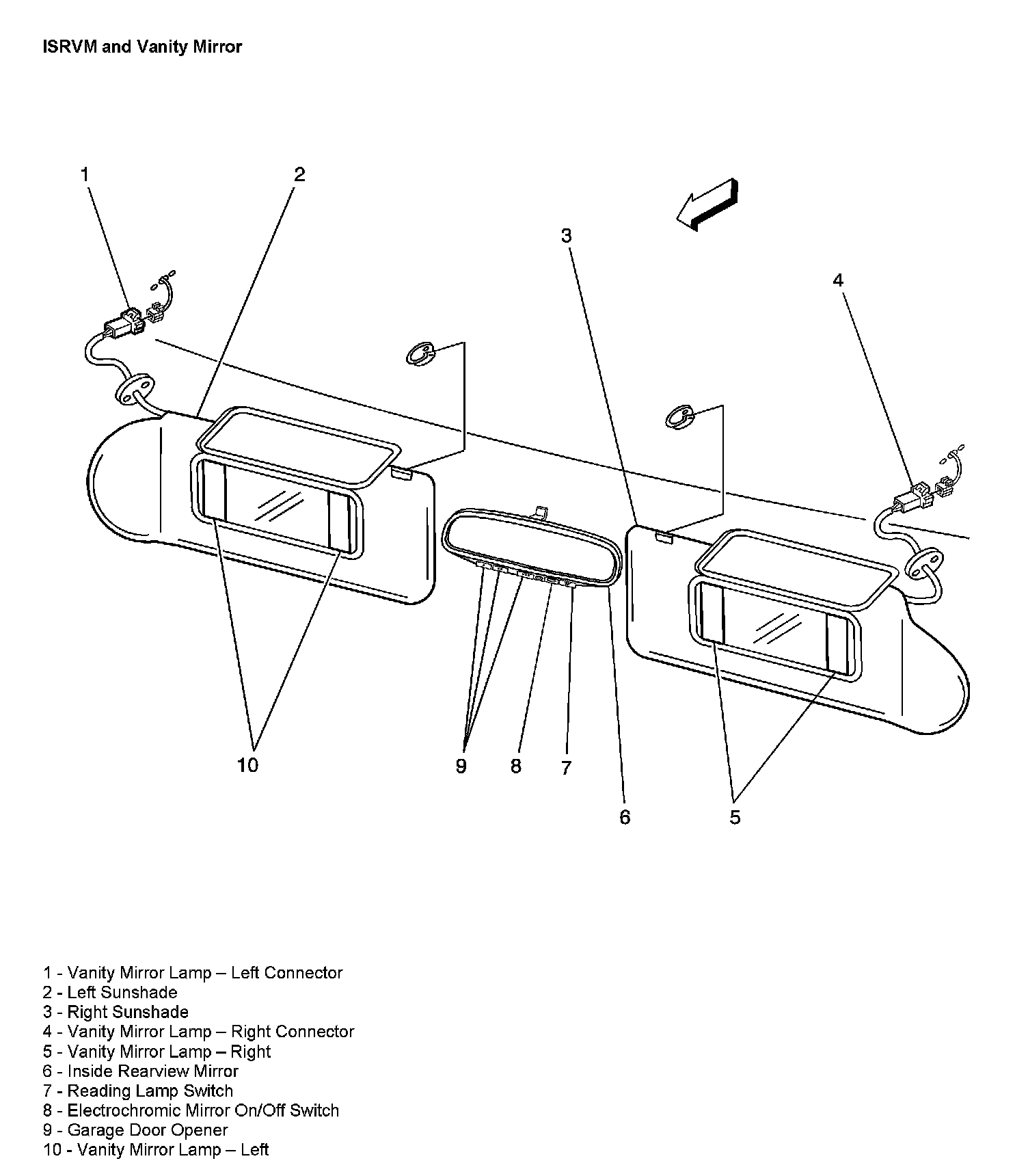 ISRVM and Vanity Mirror

1

2

3

4

10

9

8

7

6

5

1 - Vanity Mirror Lamp – Left Connector
2 - Left Sunshade
3 - Right Sunshade
4 - Vanity Mirror Lamp – Right Connector
5 - Vanity Mirror Lamp – Right
6 - Inside Rearview Mirror
7 - Reading Lamp Switch
8 - Electrochromic Mirror On/Off Switch
9 - Garage Door Opener
10 - Vanity Mirror Lamp – Left