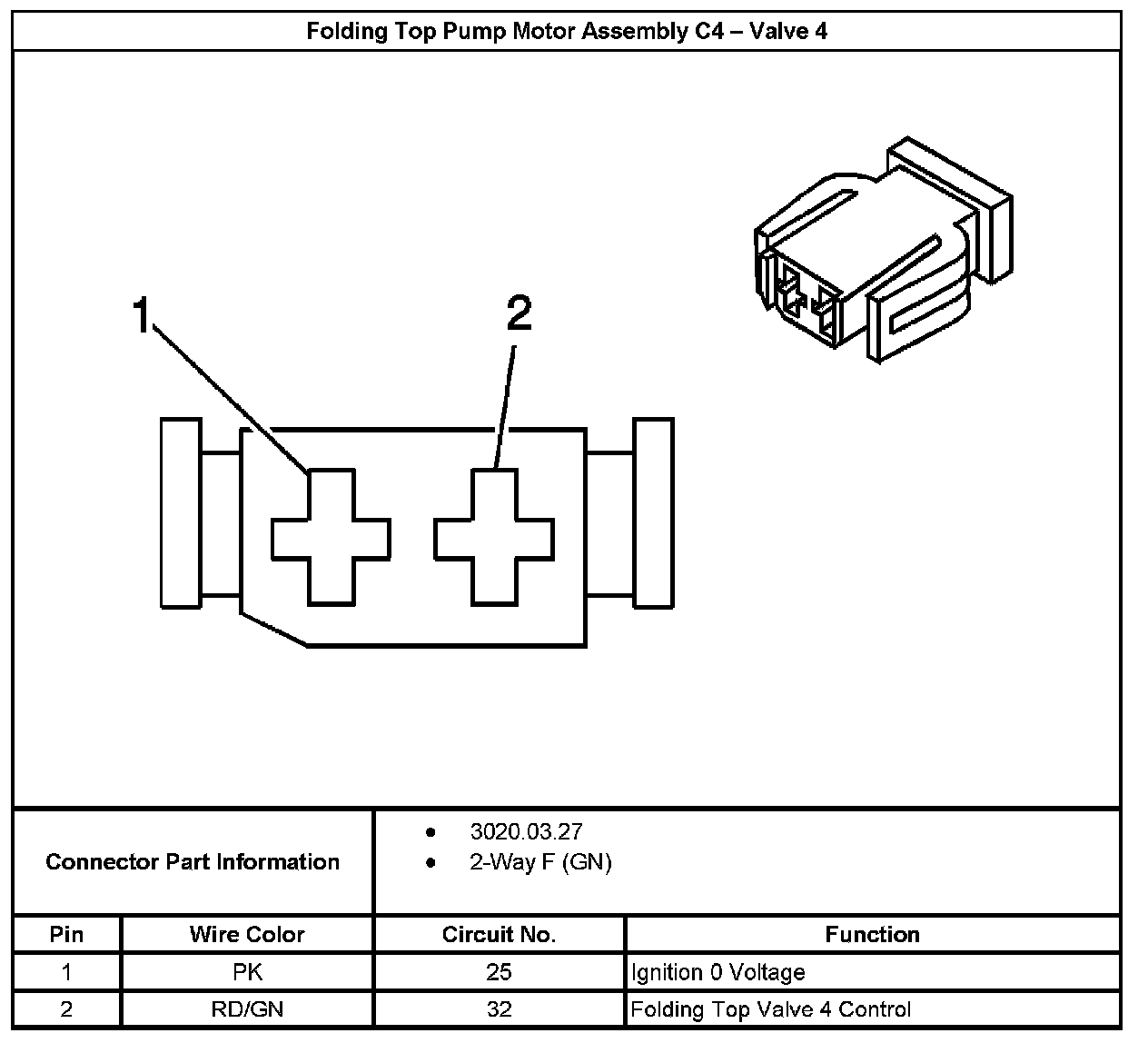 Folding Top Pump Motor Assembly C4 – Valve 4

1

2

Connector Part Information

- 3020.03.27
- 2-Way F (GN)

| Pin | Wire Color | Circuit No. | Function |
|---|---|---|---|
| 1 | PK | 25 | Ignition 0 Voltage |
| 2 | RD/GN | 32 | Folding Top Valve 4 Control |