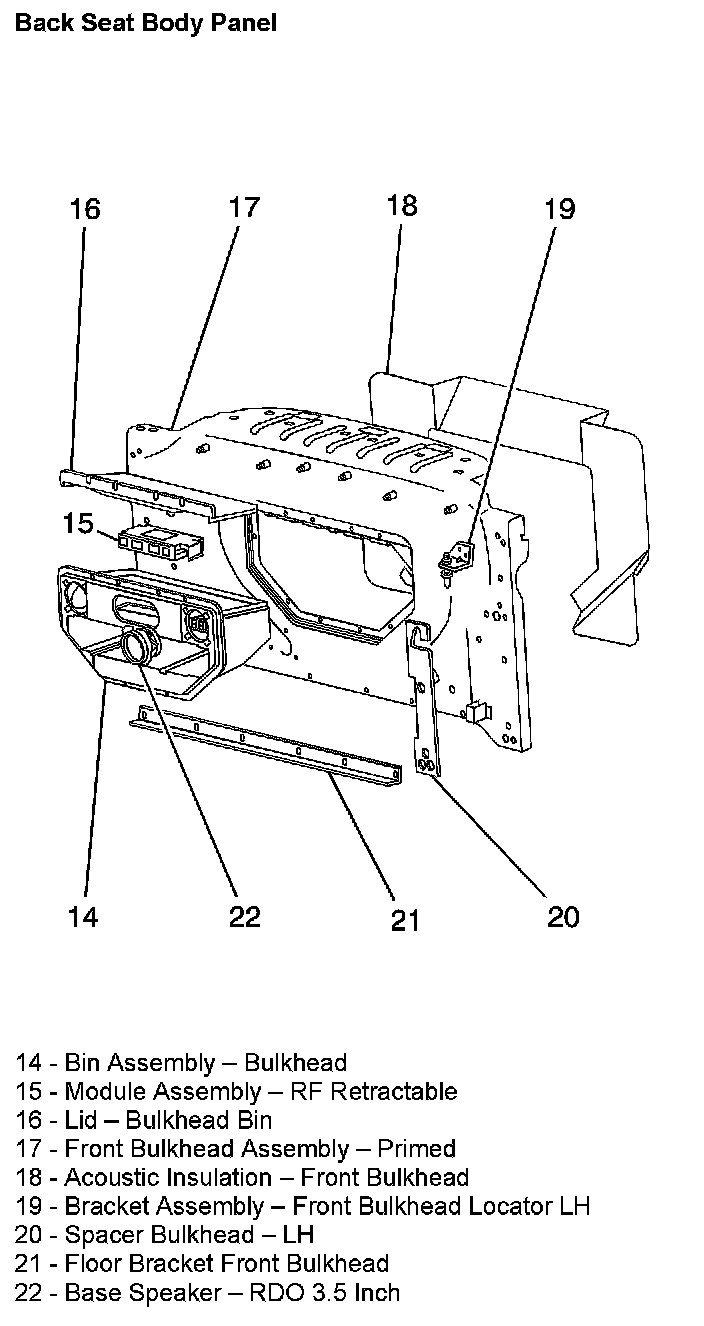 Back Seat Body Panel

16
17
18
19
15
14
22
21
20

14 - Bin Assembly – Bulkhead
15 - Module Assembly – RF Retractable
16 - Lid – Bulkhead Bin
17 - Front Bulkhead Assembly – Primed
18 - Acoustic Insulation – Front Bulkhead
19 - Bracket Assembly – Front Bulkhead Locator LH
20 - Spacer Bulkhead – LH
21 - Floor Bracket Front Bulkhead
22 - Base Speaker – RDO 3.5 Inch