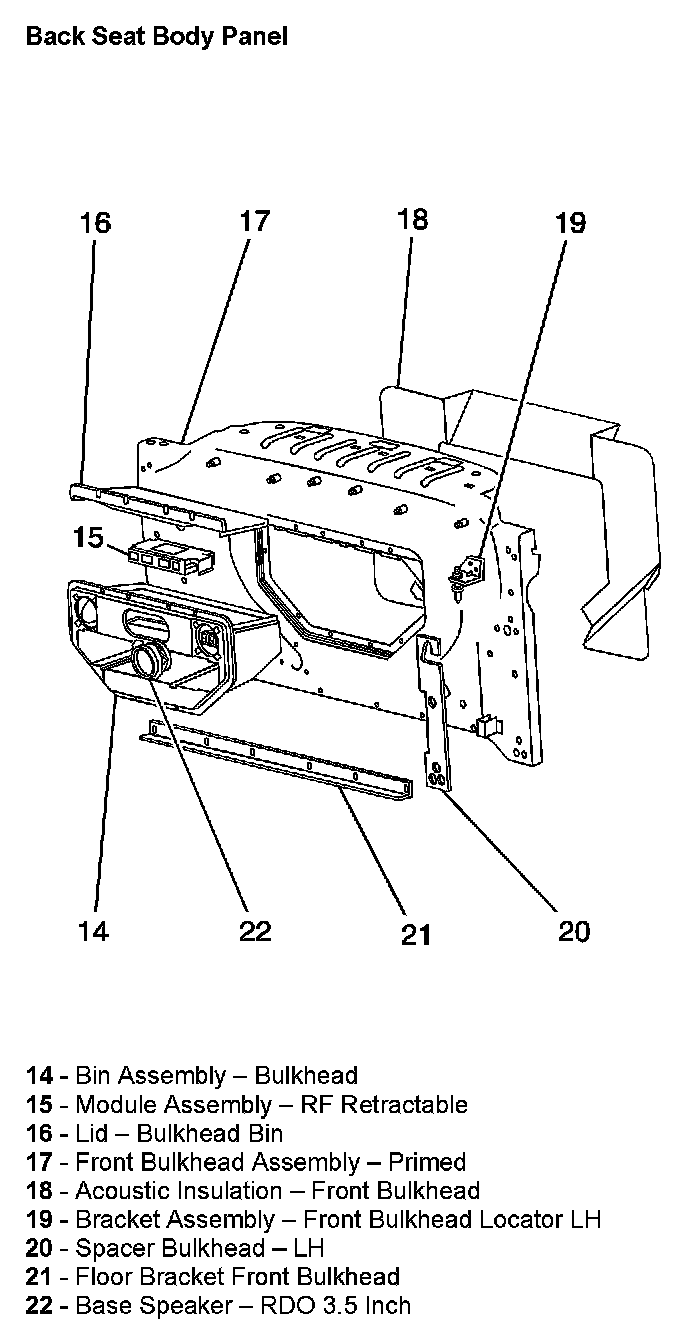 Back Seat Body Panel

16 17 18 19

15

14 22 21 20

14 - Bin Assembly – Bulkhead
15 - Module Assembly – RF Retractable
16 - Lid – Bulkhead Bin
17 - Front Bulkhead Assembly – Primed
18 - Acoustic Insulation – Front Bulkhead
19 - Bracket Assembly – Front Bulkhead Locator LH
20 - Spacer Bulkhead – LH
21 - Floor Bracket Front Bulkhead
22 - Base Speaker – RDO 3.5 Inch