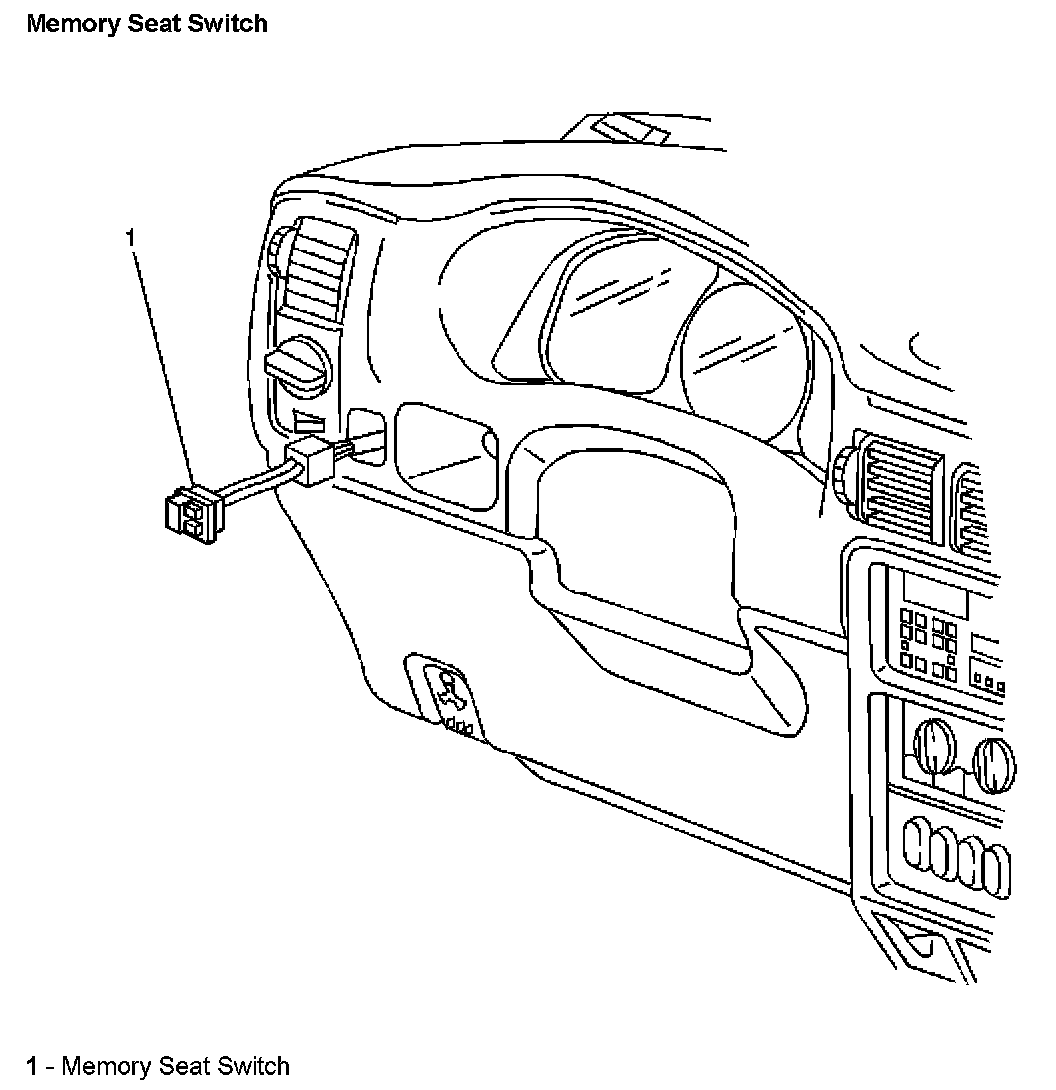 Memory Seat Switch

1

1 - Memory Seat Switch