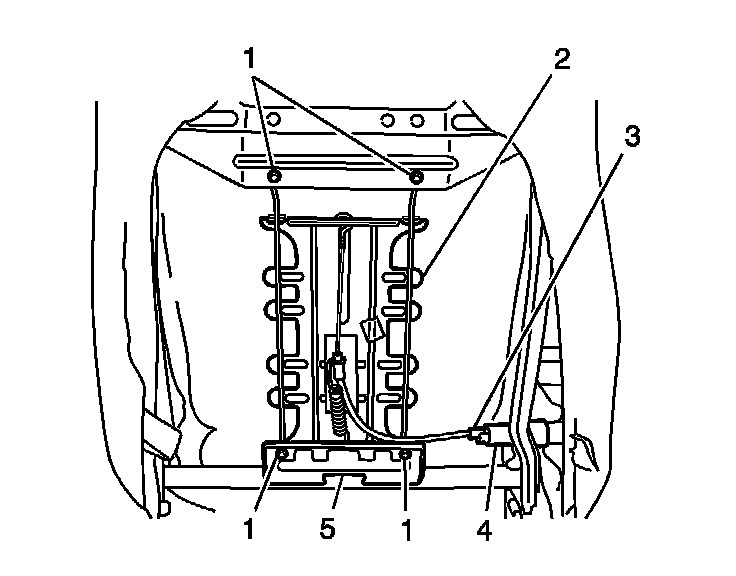 1
2
3
1
5
1
4