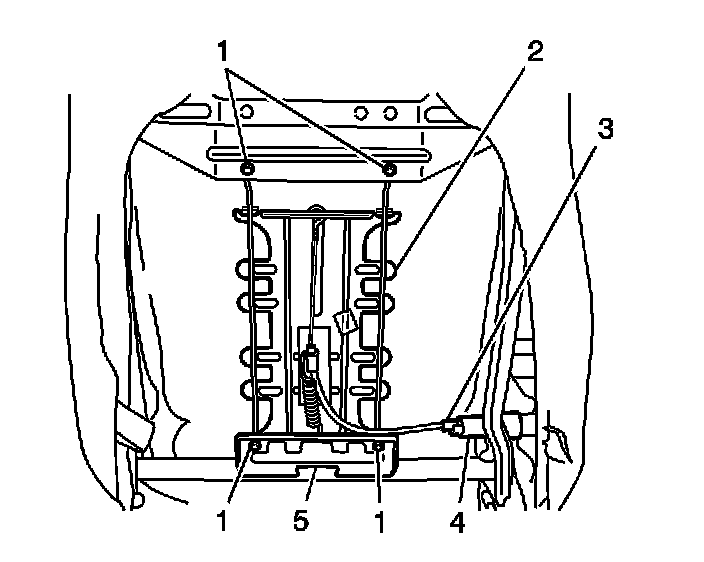 1
2
3
1
5
1
4