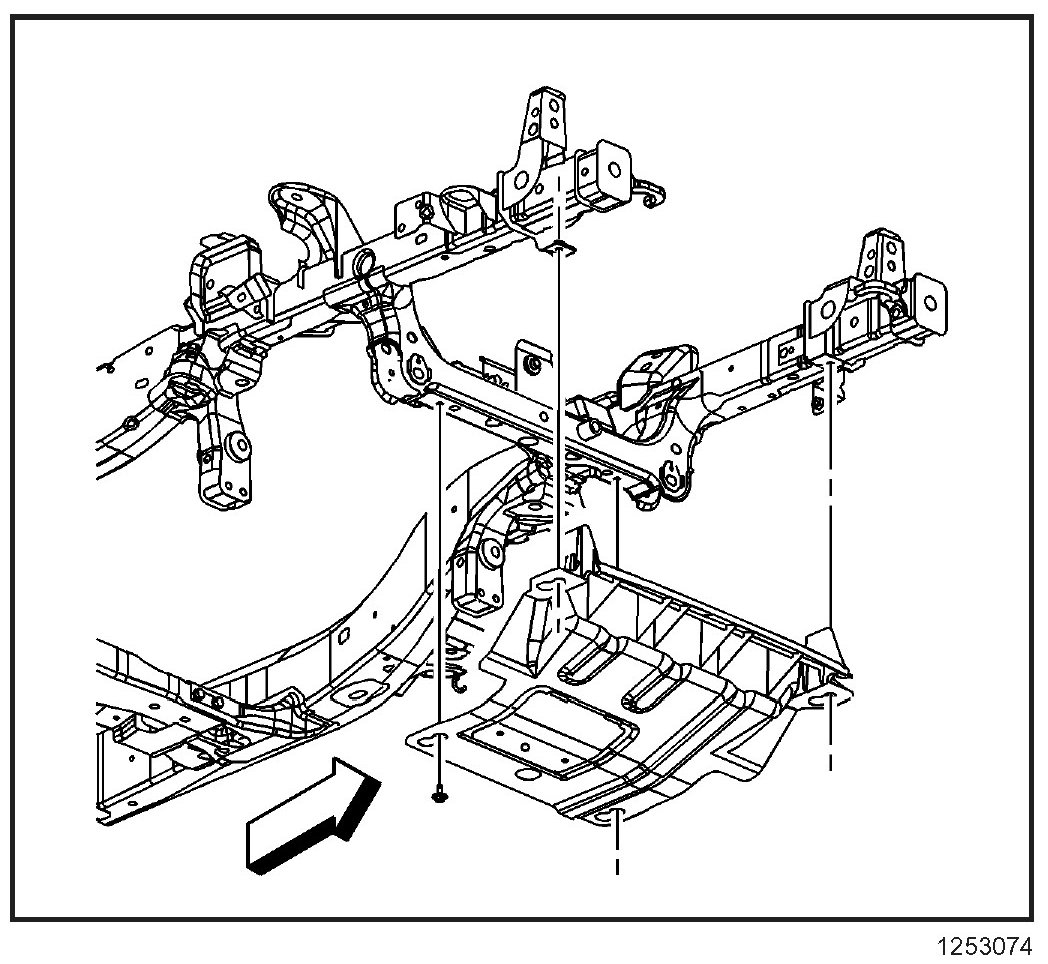 1253074