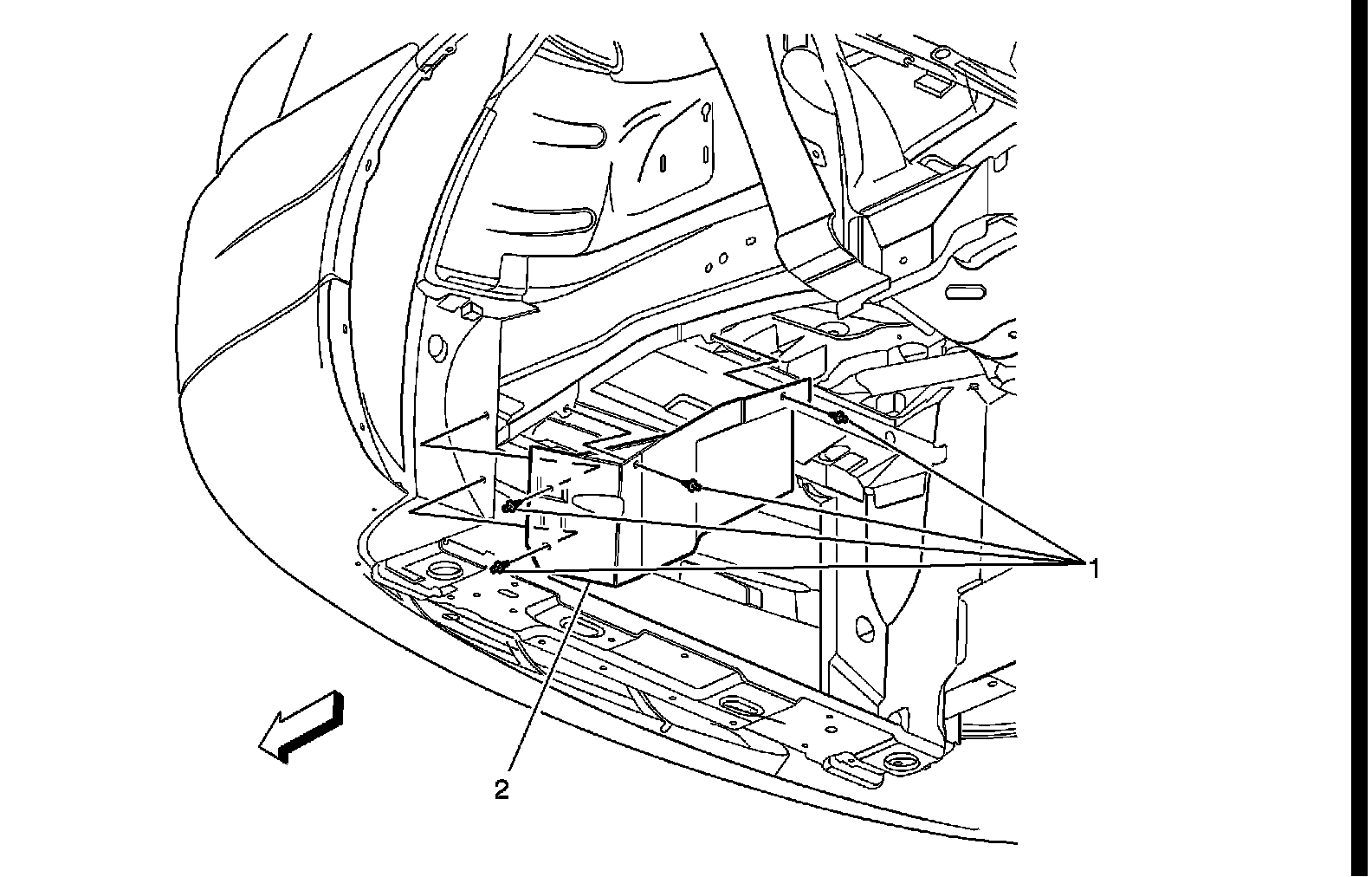 1

2