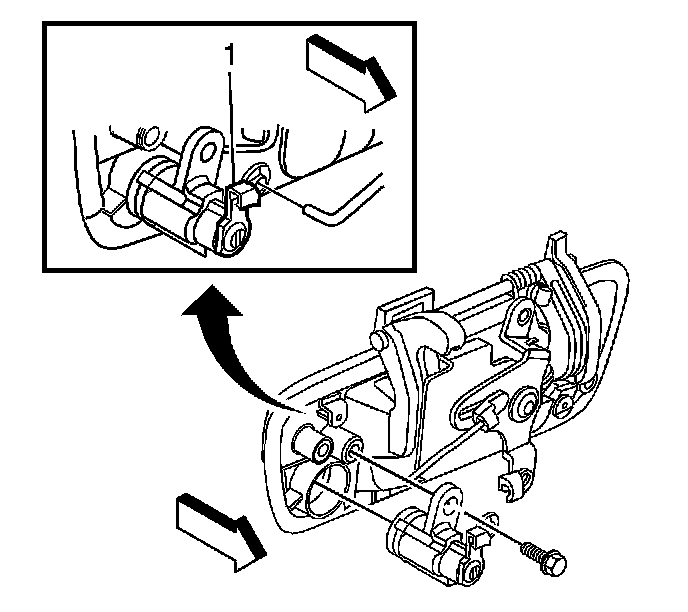 1