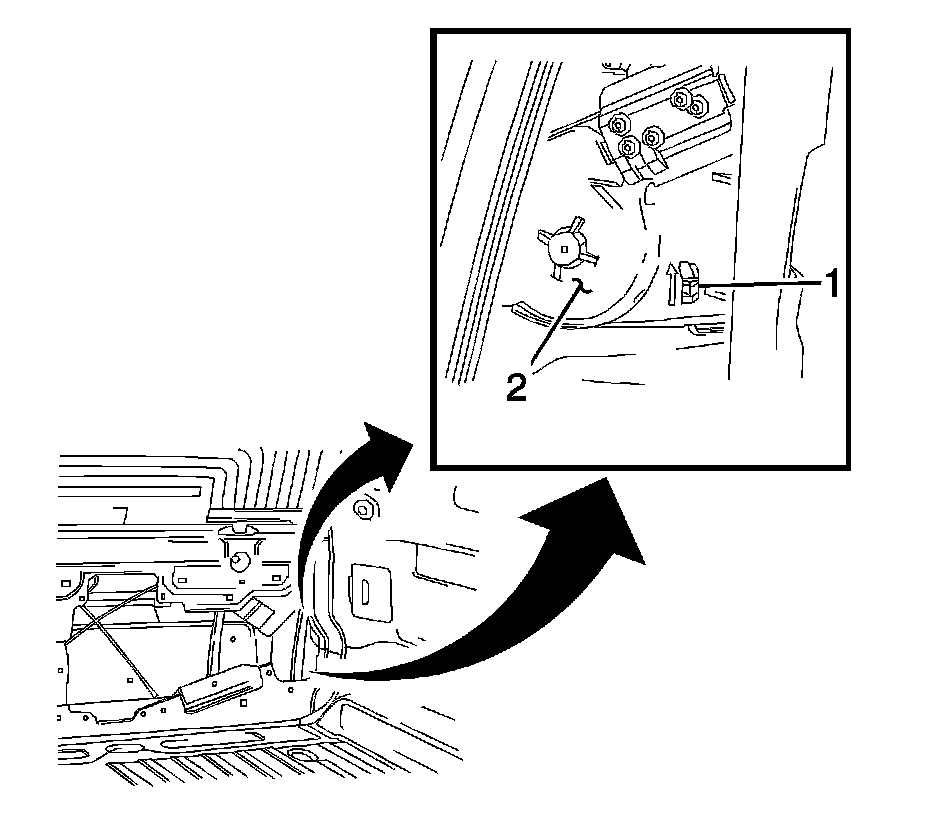 1
2