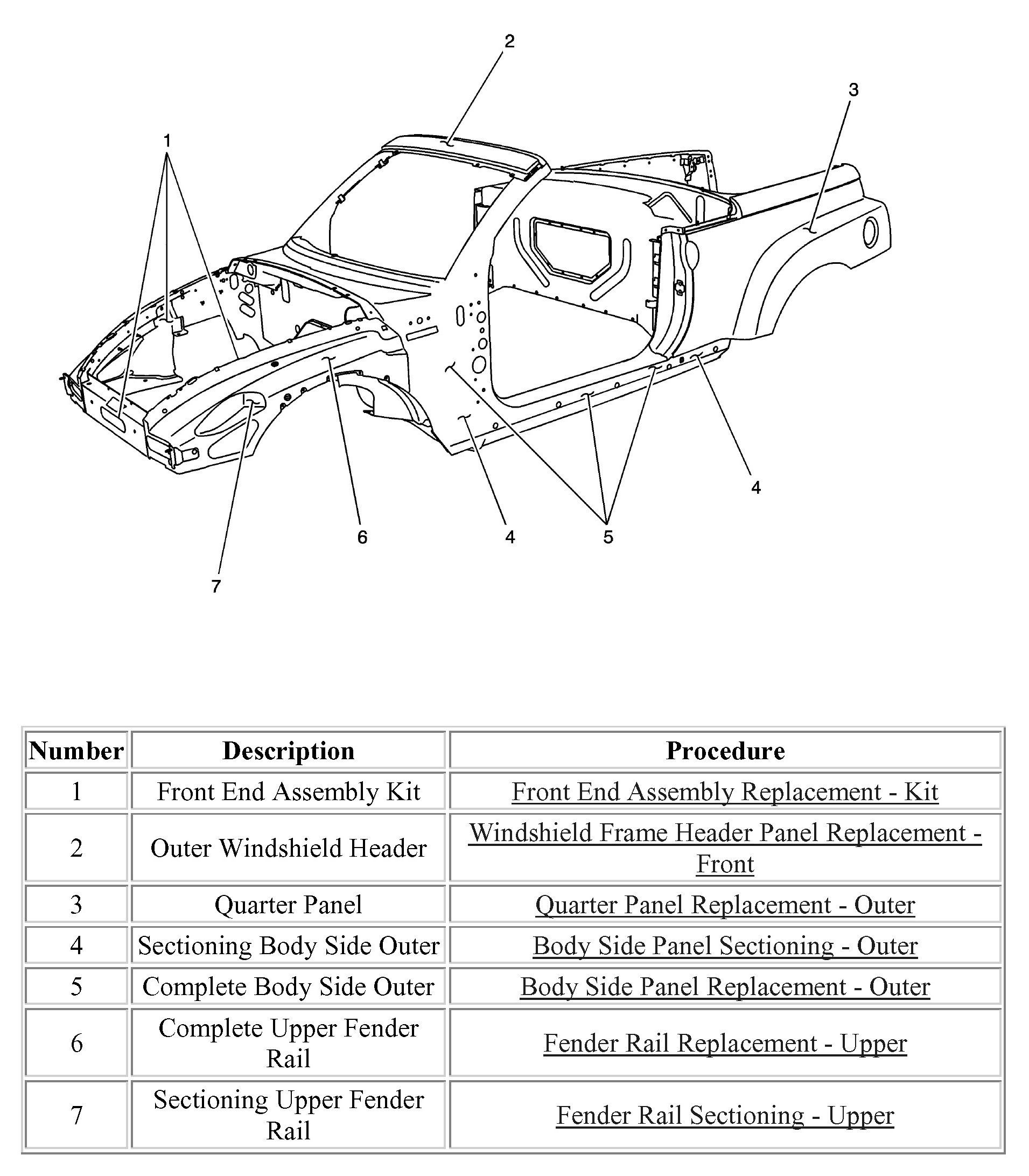 2

3

1

4

6

4

5

7

| Number | Description | Procedure |
|---|---|---|
| 1 | Front End Assembly Kit | Front End Assembly Replacement - Kit |
| 2 | Outer Windshield Header | Windshield Frame Header Panel Replacement - Front |
| 3 | Quarter Panel | Quarter Panel Replacement - Outer |
| 4 | Sectioning Body Side Outer | Body Side Panel Sectioning - Outer |
| 5 | Complete Body Side Outer | Body Side Panel Replacement - Outer |
| 6 | Complete Upper Fender Rail | Fender Rail Replacement - Upper |
| 7 | Sectioning Upper Fender Rail | Fender Rail Sectioning - Upper |