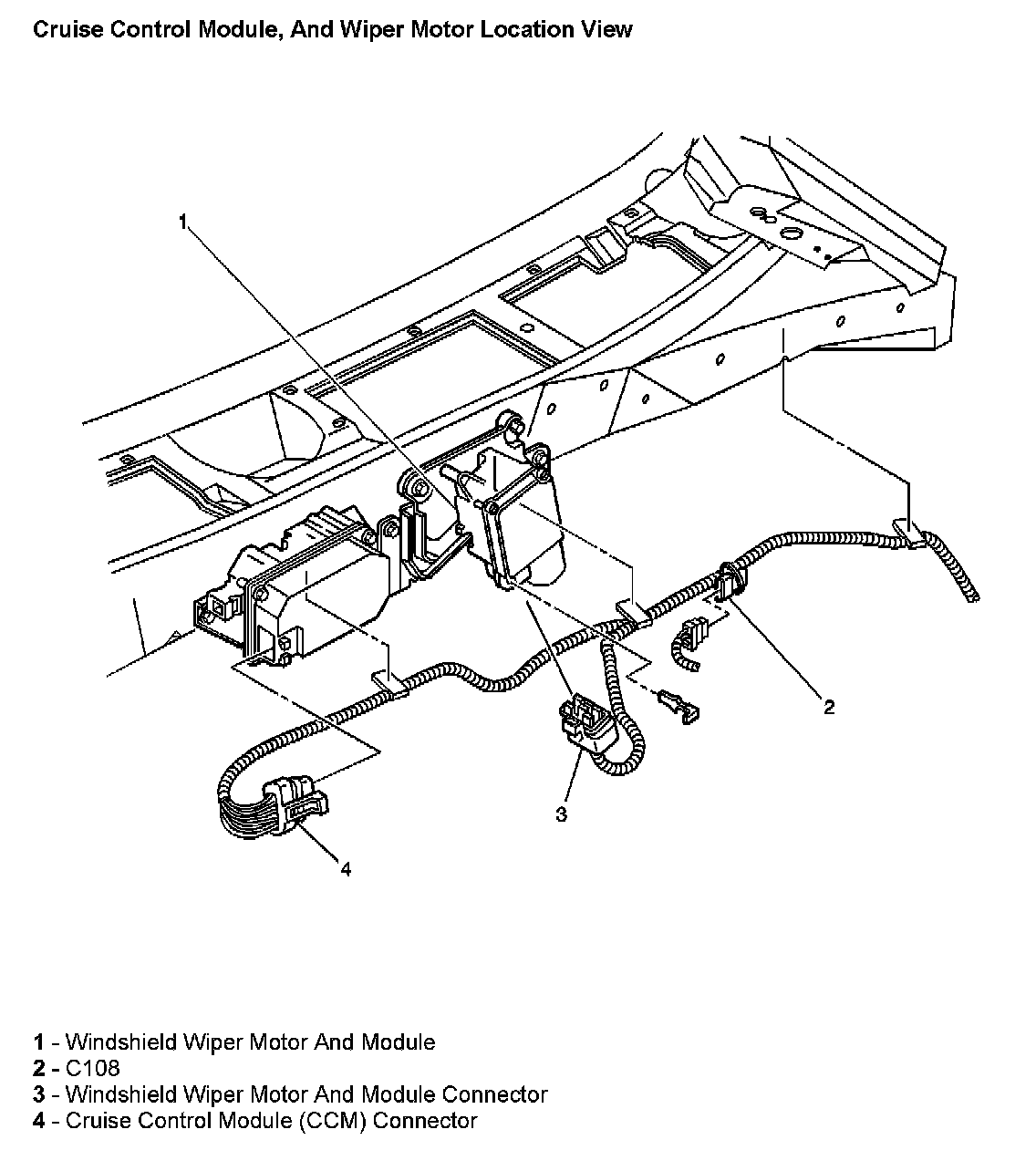 Cruise Control Module, And Wiper Motor Location View

1

2

3

4

1 - Windshield Wiper Motor And Module
2 - C108
3 - Windshield Wiper Motor And Module Connector
4 - Cruise Control Module (CCM) Connector