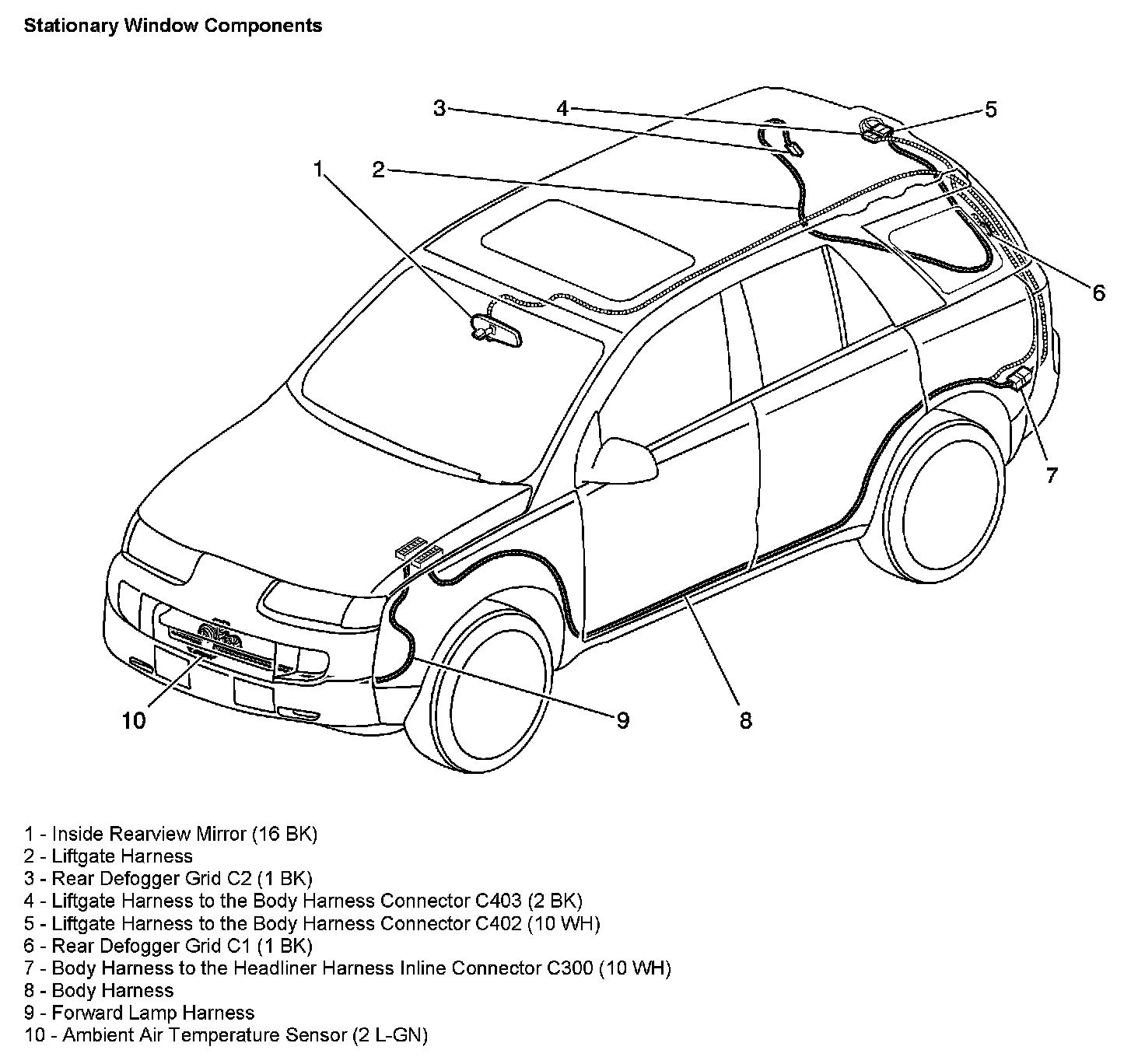 Stationary Window Components

3
4
5
1
2
6
7
10
9
8

1 - Inside Rearview Mirror (16 BK)
2 - Liftgate Harness
3 - Rear Defogger Grid C2 (1 BK)
4 - Liftgate Harness to the Body Harness Connector C403 (2 BK)
5 - Liftgate Harness to the Body Harness Connector C402 (10 WH)
6 - Rear Defogger Grid C1 (1 BK)
7 - Body Harness to the Headliner Harness Inline Connector C300 (10 WH)
8 - Body Harness
9 - Forward Lamp Harness
10 - Ambient Air Temperature Sensor (2 L-GN)