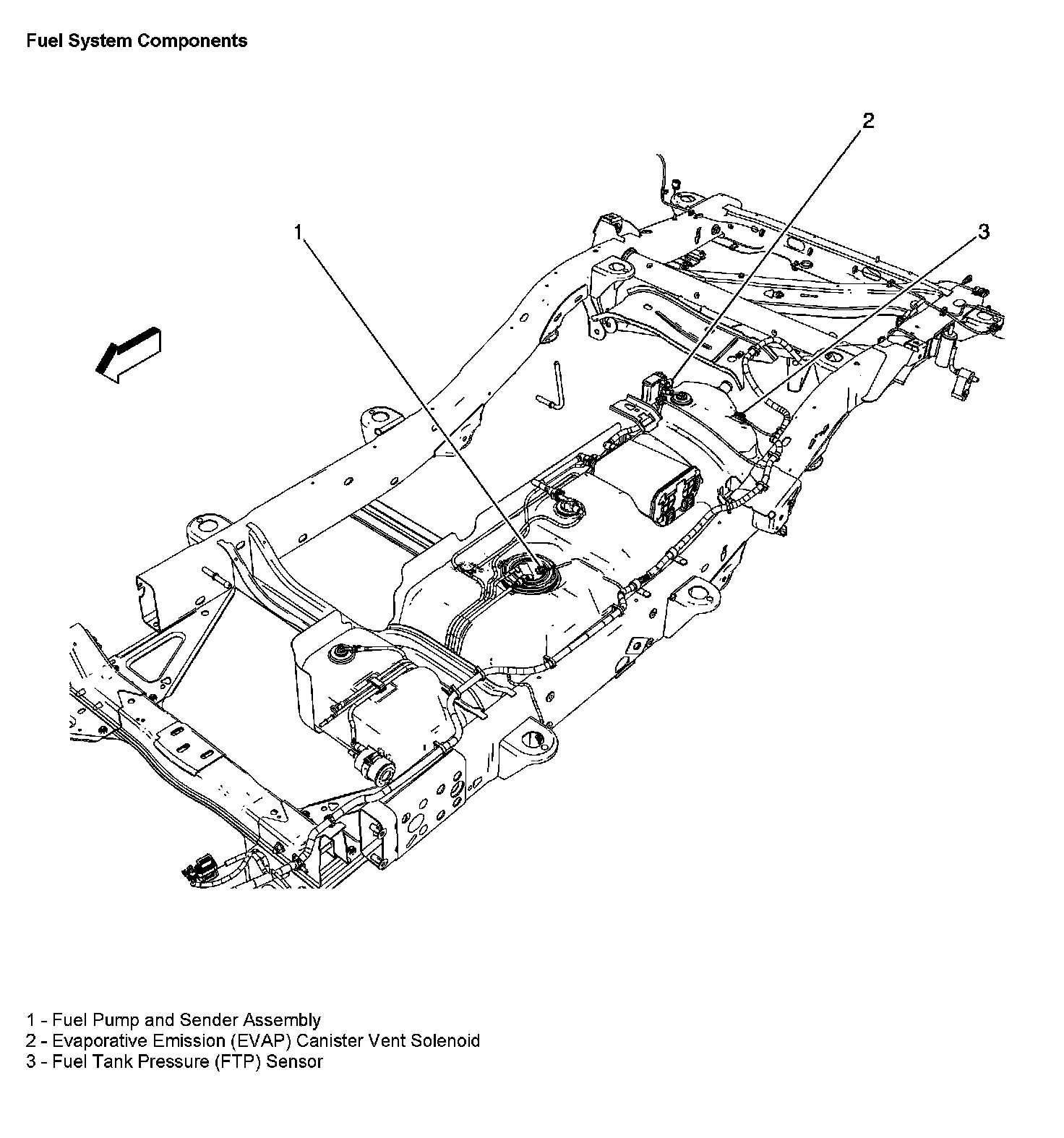 Fuel System Components

2

1

3

1 - Fuel Pump and Sender Assembly
2 - Evaporative Emission (EVAP) Canister Vent Solenoid
3 - Fuel Tank Pressure (FTP) Sensor