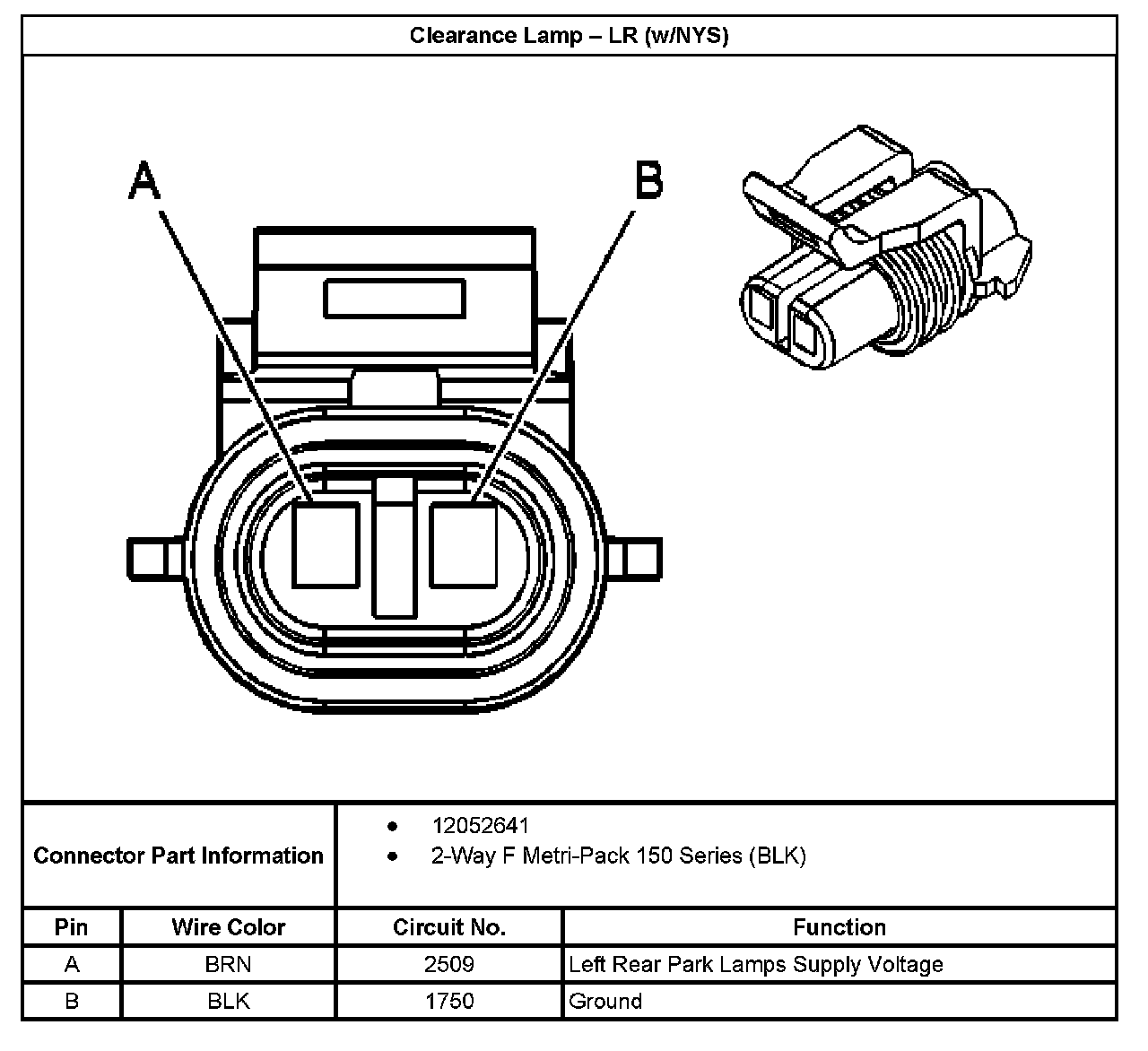 Clearance Lamp – LR (w/NYS)

A

B

Connector Part Information

• 12052641
• 2-Way F Metri-Pack 150 Series (BLK)

| Pin | Wire Color | Circuit No. | Function |
|---|---|---|---|
| A | BRN | 2509 | Left Rear Park Lamps Supply Voltage |
| B | BLK | 1750 | Ground |