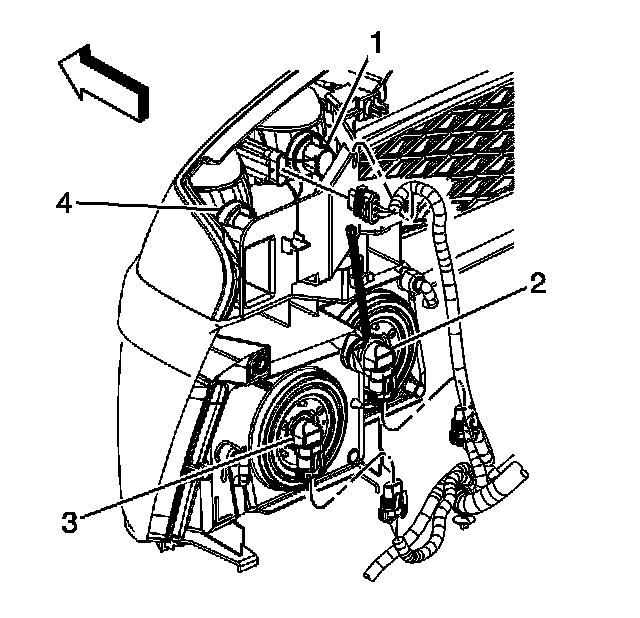 1
4
2
3