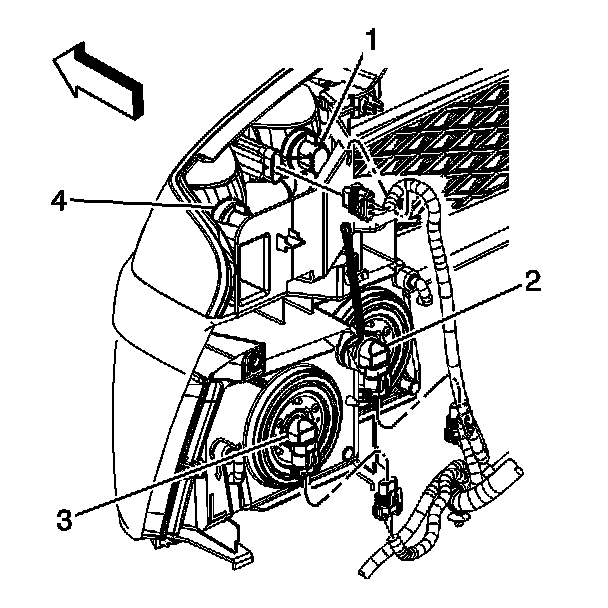 1
4
2
3