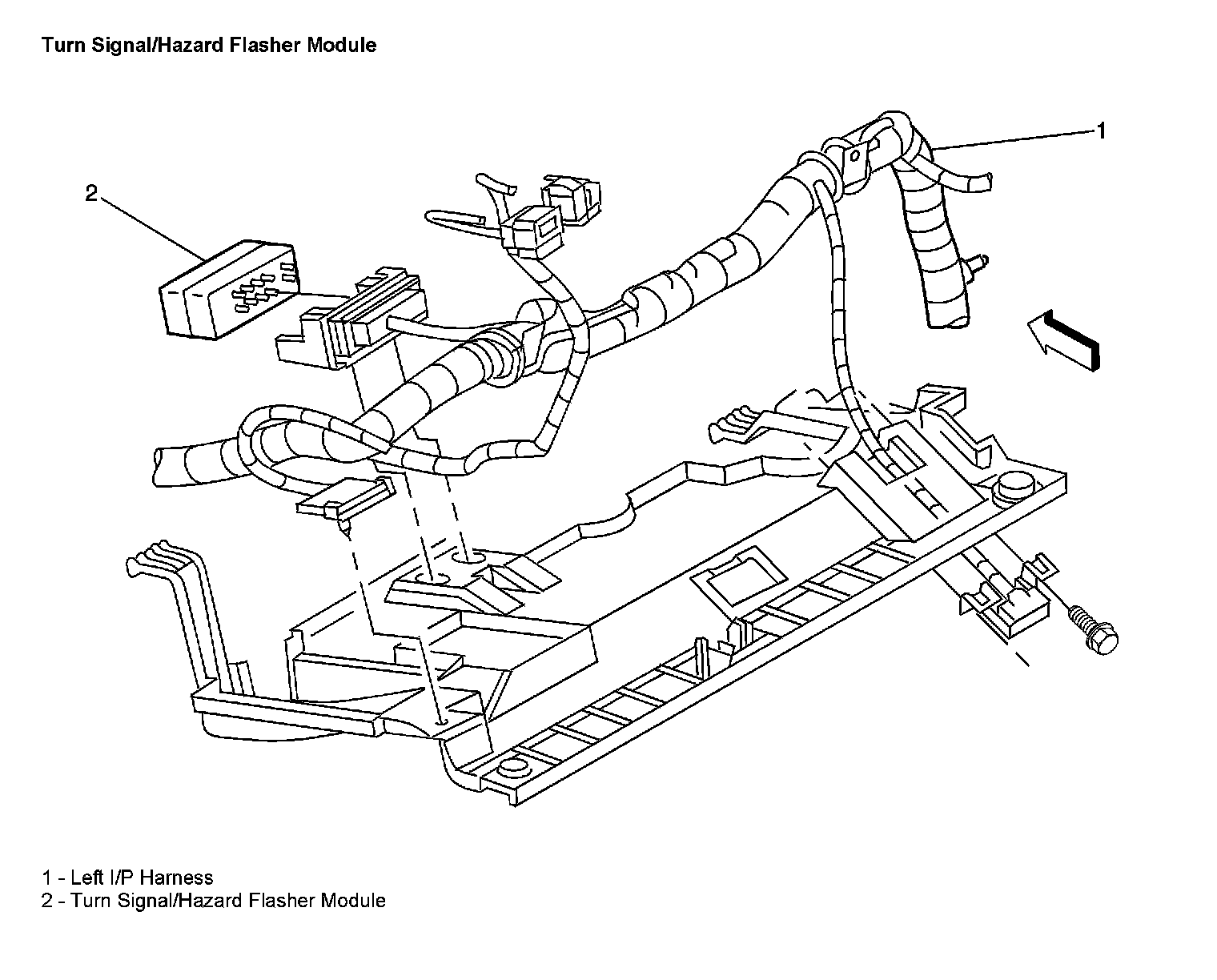 Turn Signal/Hazard Flasher Module

2

1

1 - Left I/P Harness
2 - Turn Signal/Hazard Flasher Module