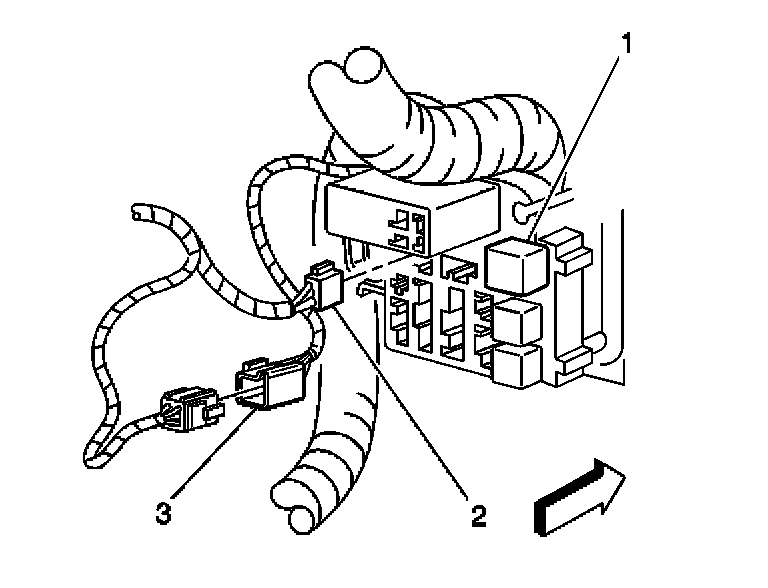 1
3
2