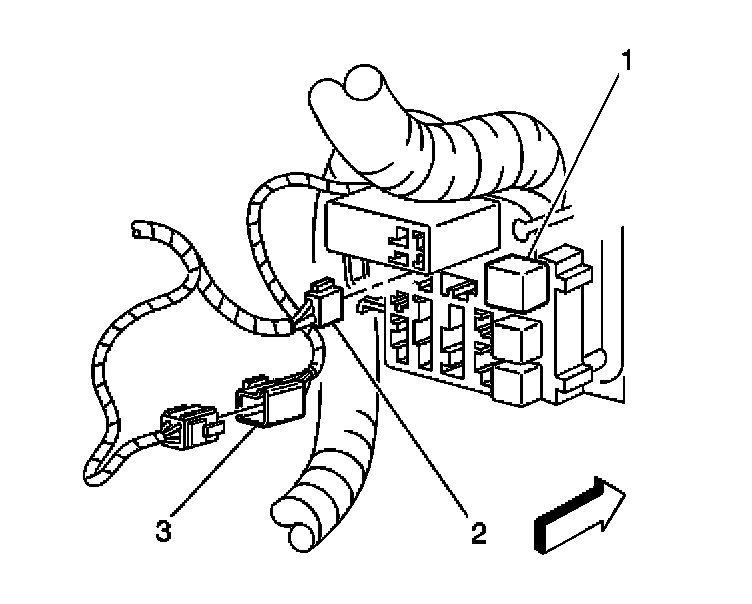 1
3
2