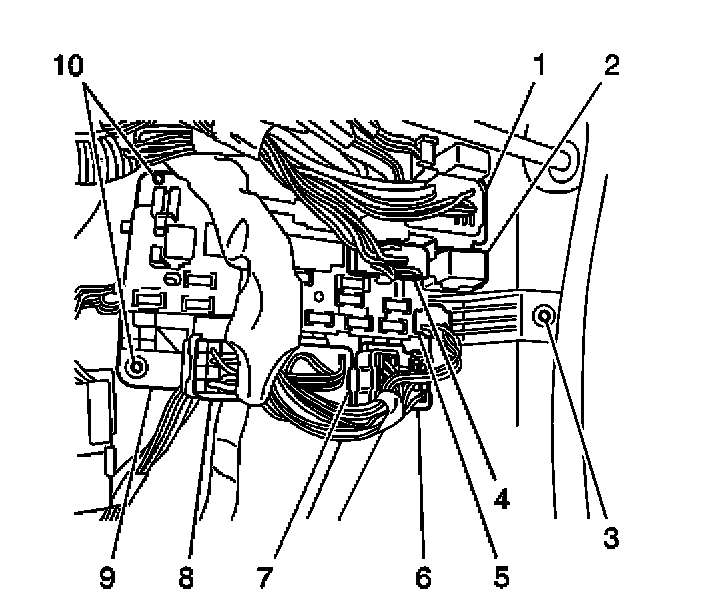 10
1
2
4
3
9
8
7
6
5