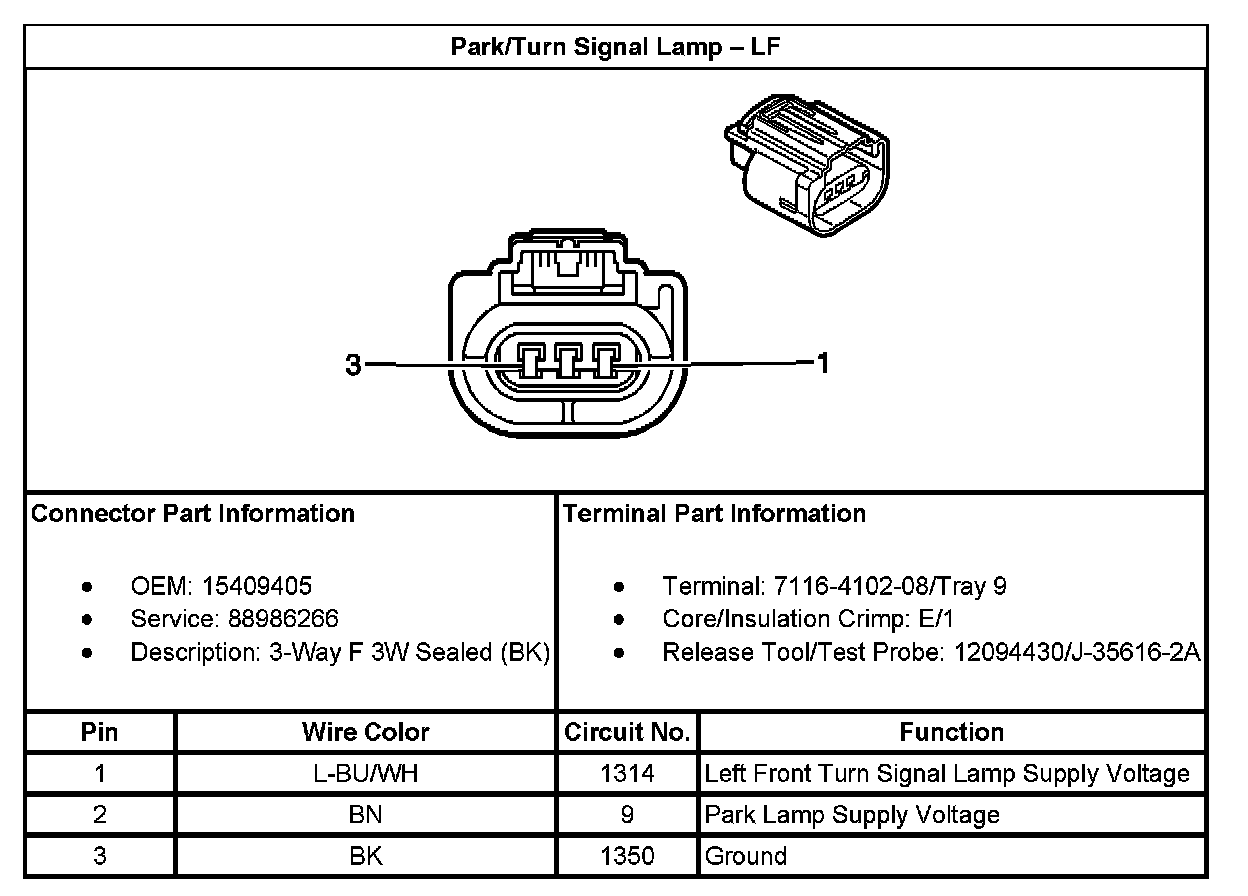 Park/Turn Signal Lamp – LF

3

1

Connector Part Information

- OEM: 15409405
- Service: 88986266
- Description: 3-Way F 3W Sealed (BK)

Terminal Part Information

- Terminal: 7116-4102-08/Tray 9
- Core/Insulation Crimp: E/1
- Release Tool/Test Probe: 12094430/J-35616-2A

| Pin | Wire Color | Circuit No. | Function |
|---|---|---|---|
| 1 | L-BU/WH | 1314 | Left Front Turn Signal Lamp Supply Voltage |
| 2 | BN | 9 | Park Lamp Supply Voltage |
| 3 | BK | 1350 | Ground |