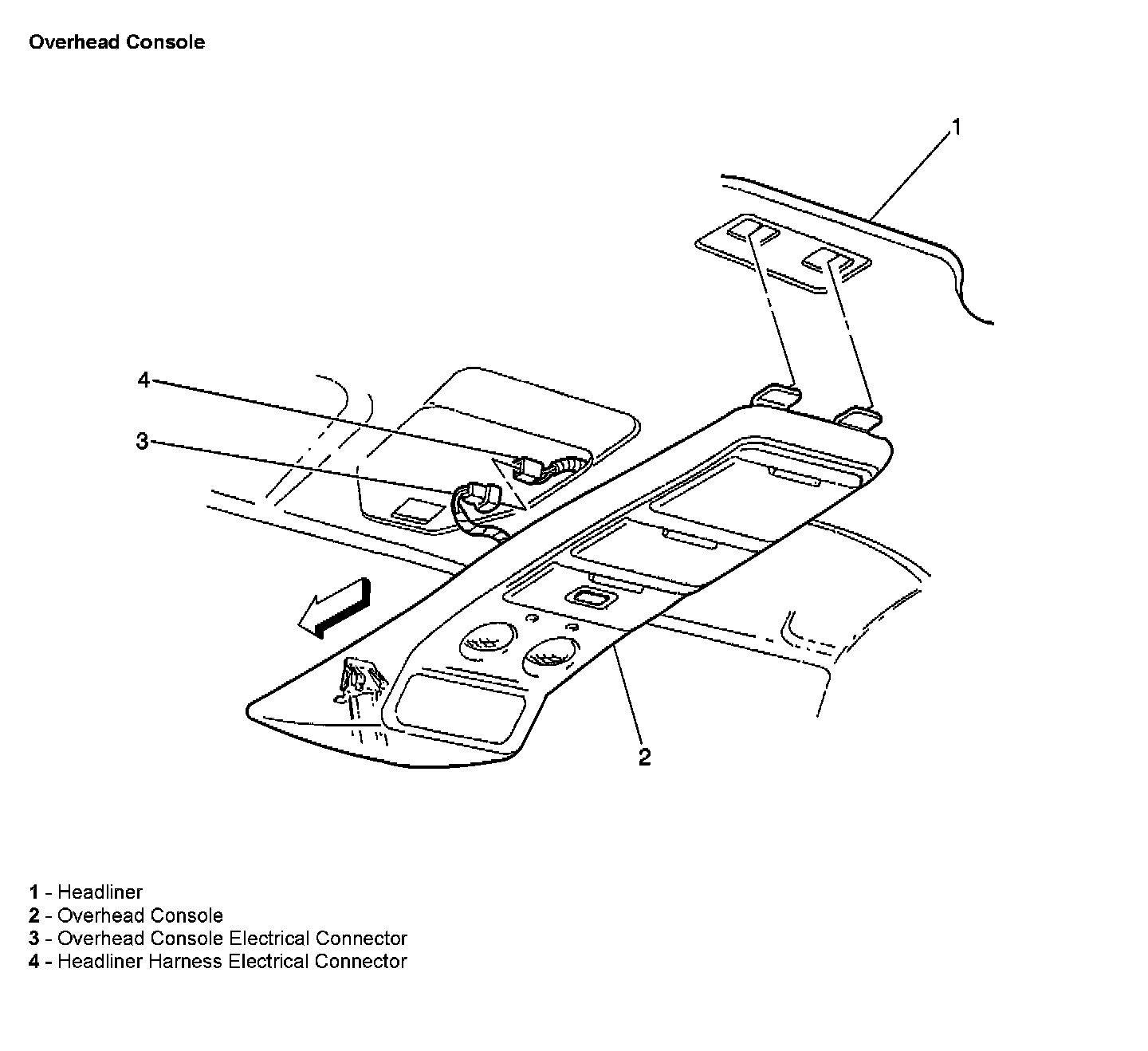 Overhead Console

1

4

3

2

1 - Headliner
2 - Overhead Console
3 - Overhead Console Electrical Connector
4 - Headliner Harness Electrical Connector