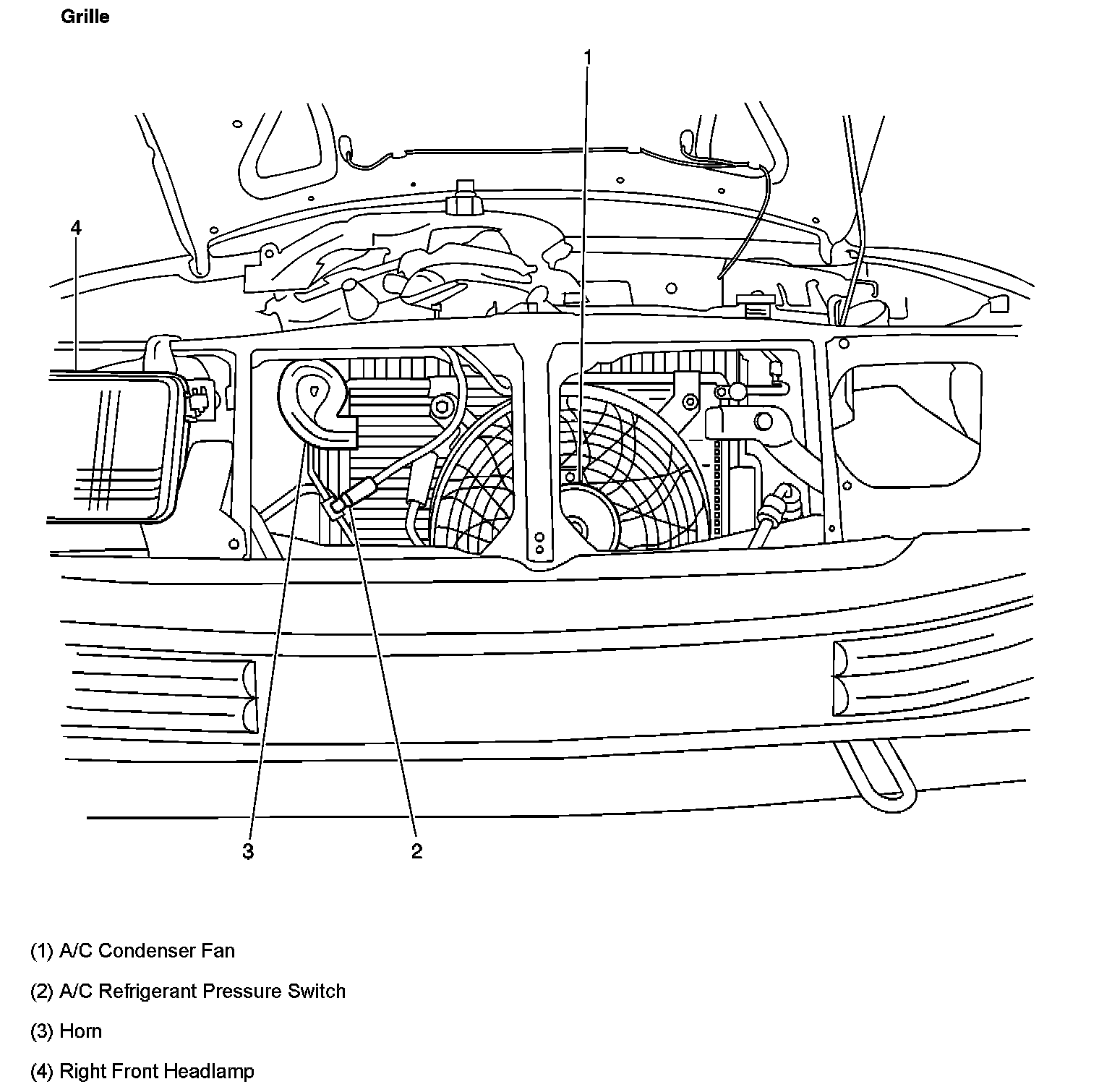 Grille

1

4

3

2

(1) A/C Condenser Fan

(2) A/C Refrigerant Pressure Switch

(3) Horn

(4) Right Front Headlamp