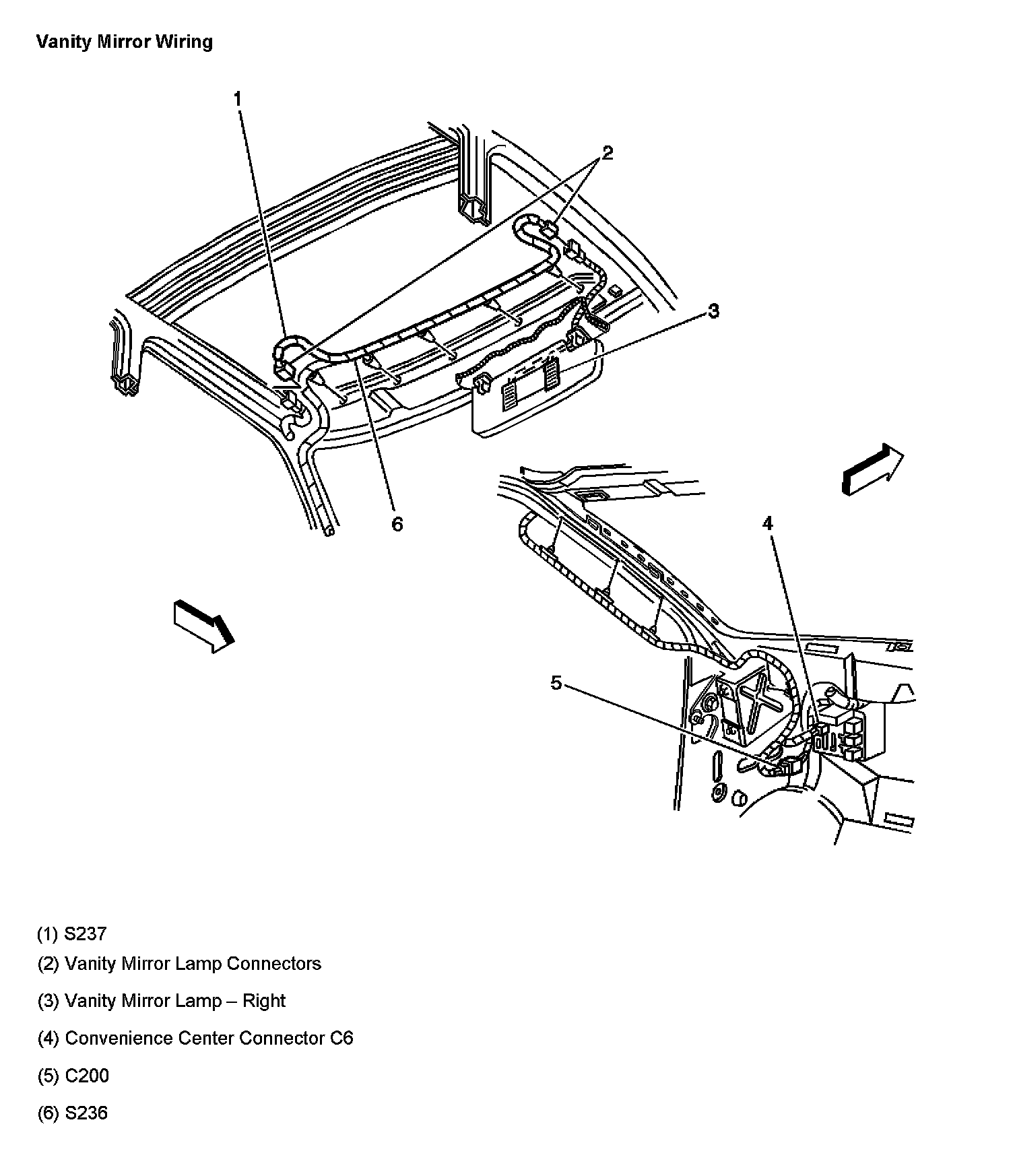 Vanity Mirror Wiring

1

2

3

6

4

5

(1) S237

(2) Vanity Mirror Lamp Connectors

(3) Vanity Mirror Lamp – Right

(4) Convenience Center Connector C6

(5) C200

(6) S236