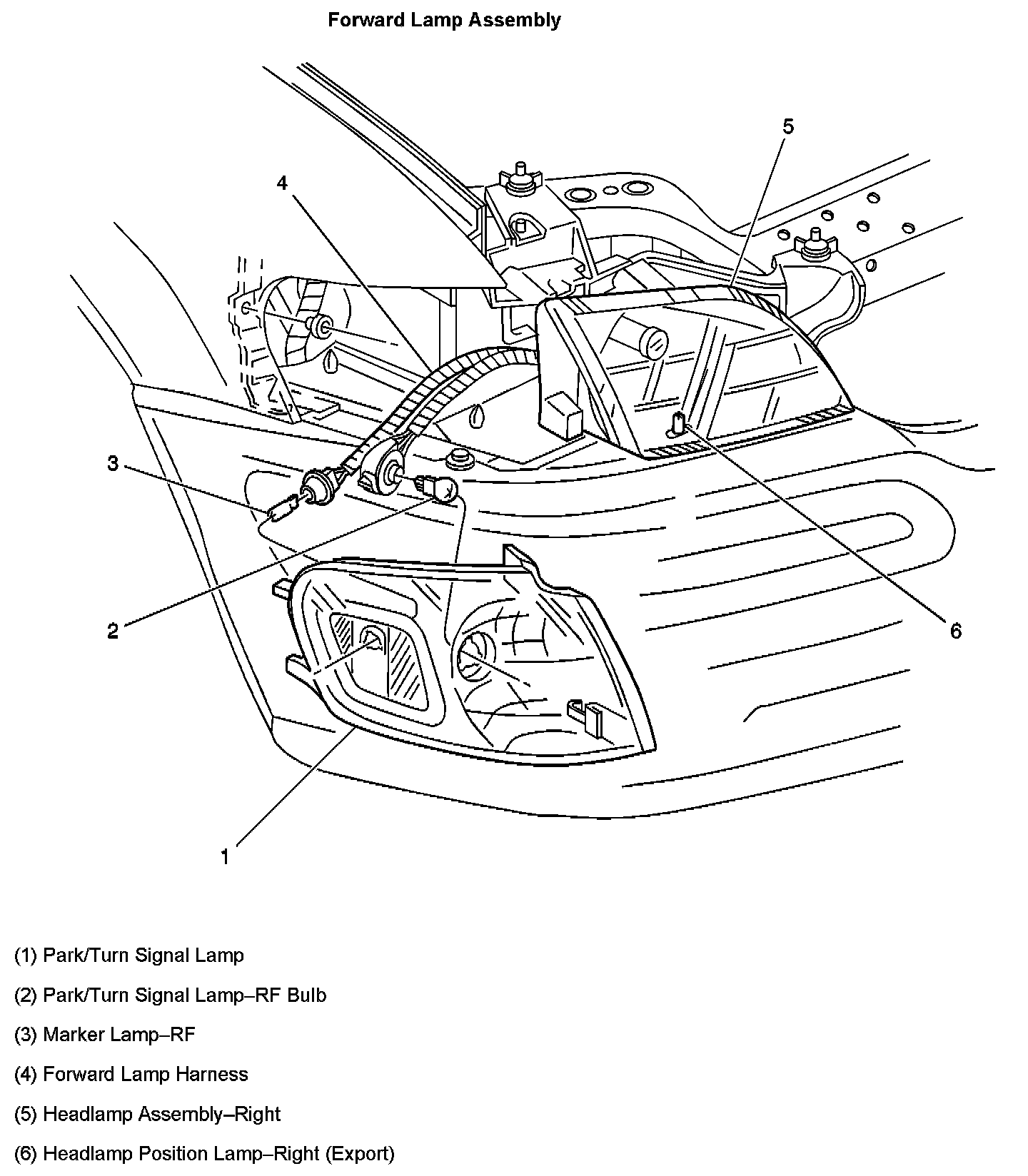 Forward Lamp Assembly

5

4

3

2

6

1

(1) Park/Turn Signal Lamp

(2) Park/Turn Signal Lamp–RF Bulb

(3) Marker Lamp–RF

(4) Forward Lamp Harness

(5) Headlamp Assembly–Right

(6) Headlamp Position Lamp–Right (Export)