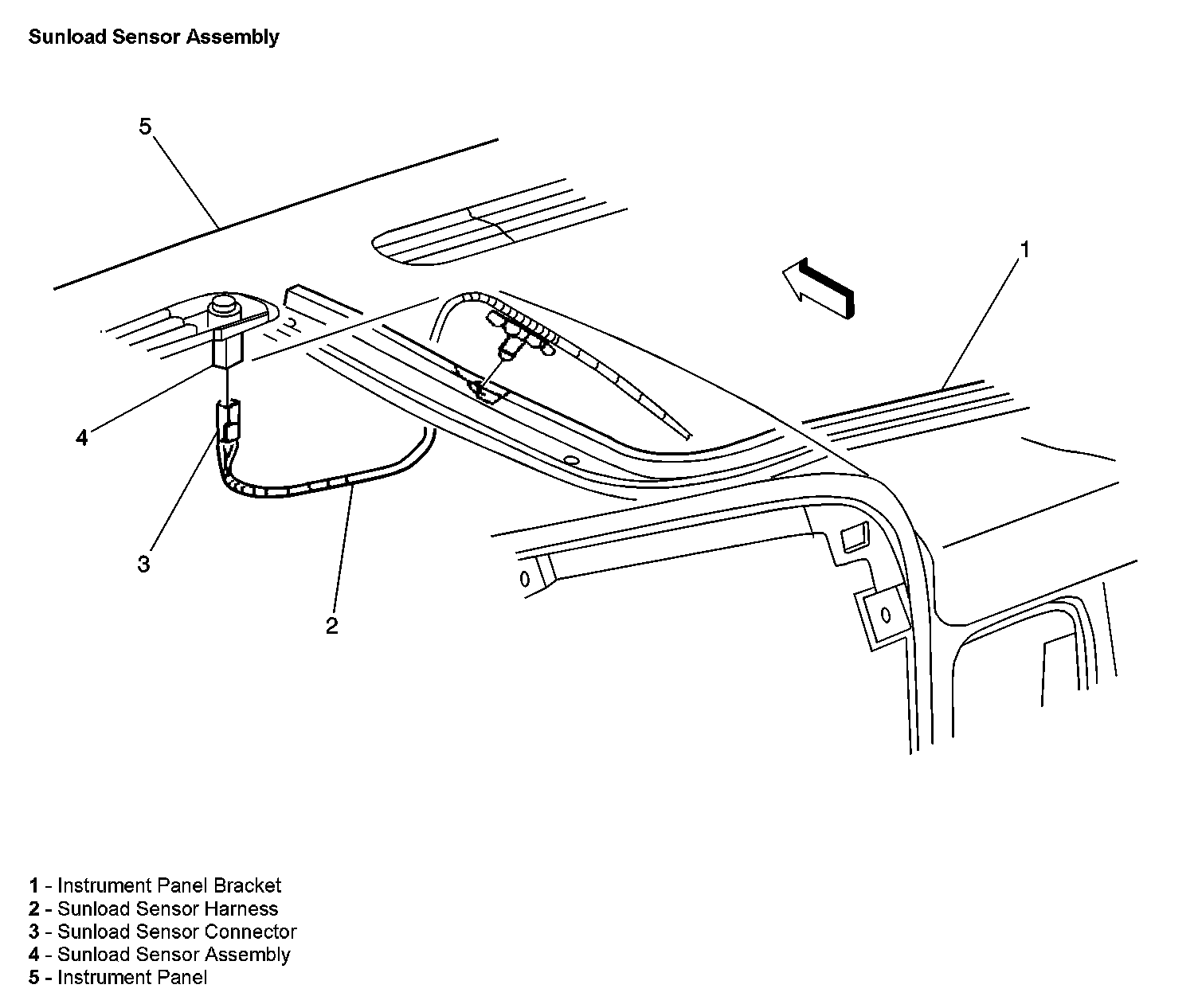 Sunload Sensor Assembly

5

1

4

3

2

1 - Instrument Panel Bracket
2 - Sunload Sensor Harness
3 - Sunload Sensor Connector
4 - Sunload Sensor Assembly
5 - Instrument Panel