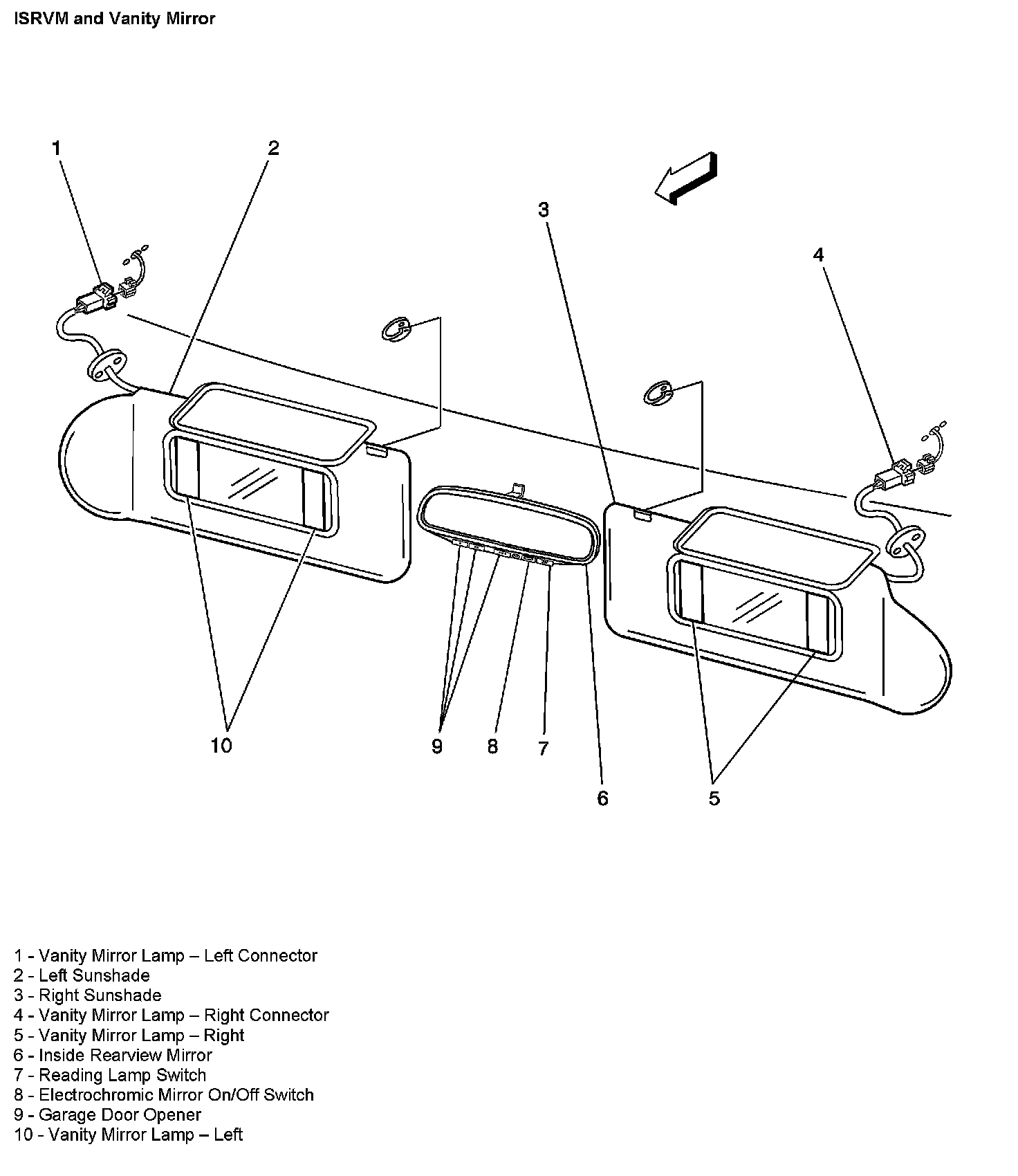 ISRVM and Vanity Mirror

1

2

3

4

10

9

8

7

6

5

1 - Vanity Mirror Lamp – Left Connector
2 - Left Sunshade
3 - Right Sunshade
4 - Vanity Mirror Lamp – Right Connector
5 - Vanity Mirror Lamp – Right
6 - Inside Rearview Mirror
7 - Reading Lamp Switch
8 - Electrochromic Mirror On/Off Switch
9 - Garage Door Opener
10 - Vanity Mirror Lamp – Left