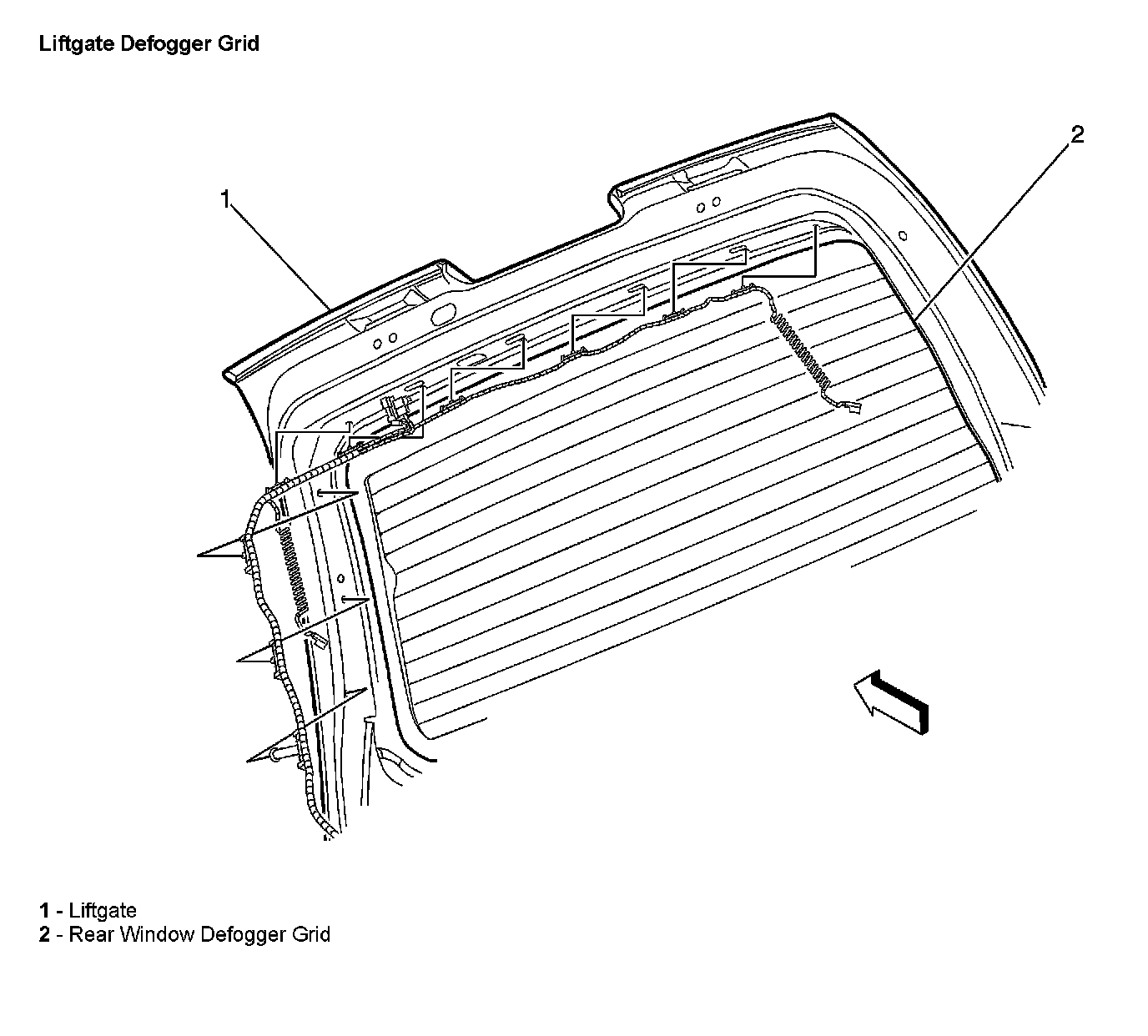 Liftgate Defogger Grid

1

2

1 - Liftgate
2 - Rear Window Defogger Grid