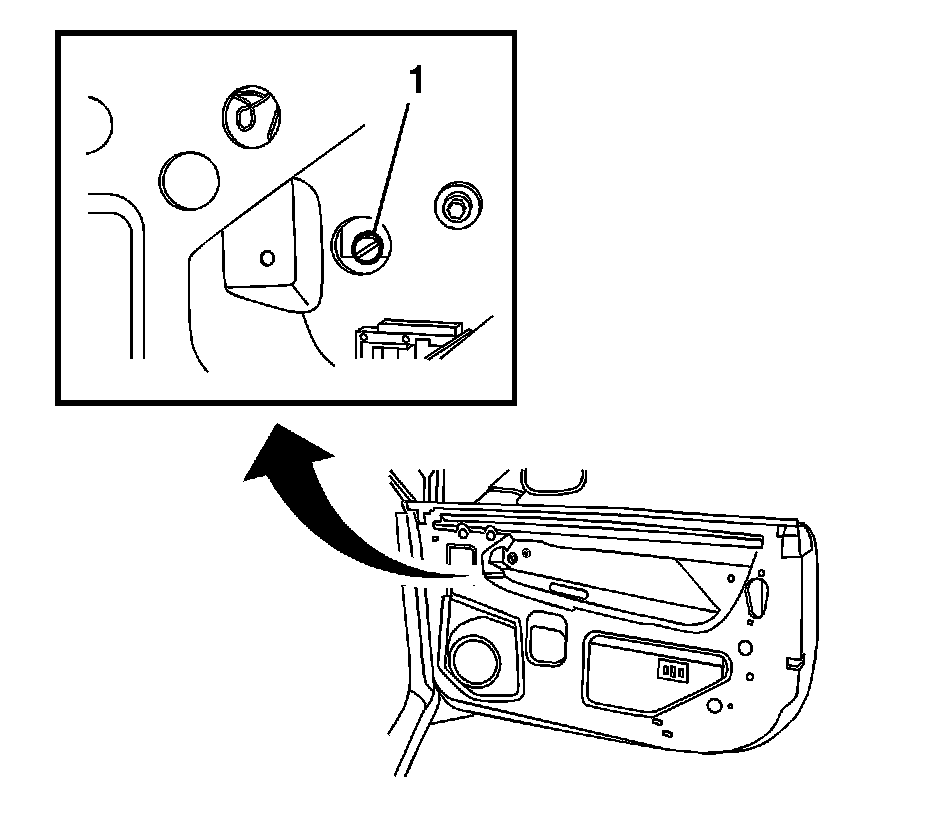 1