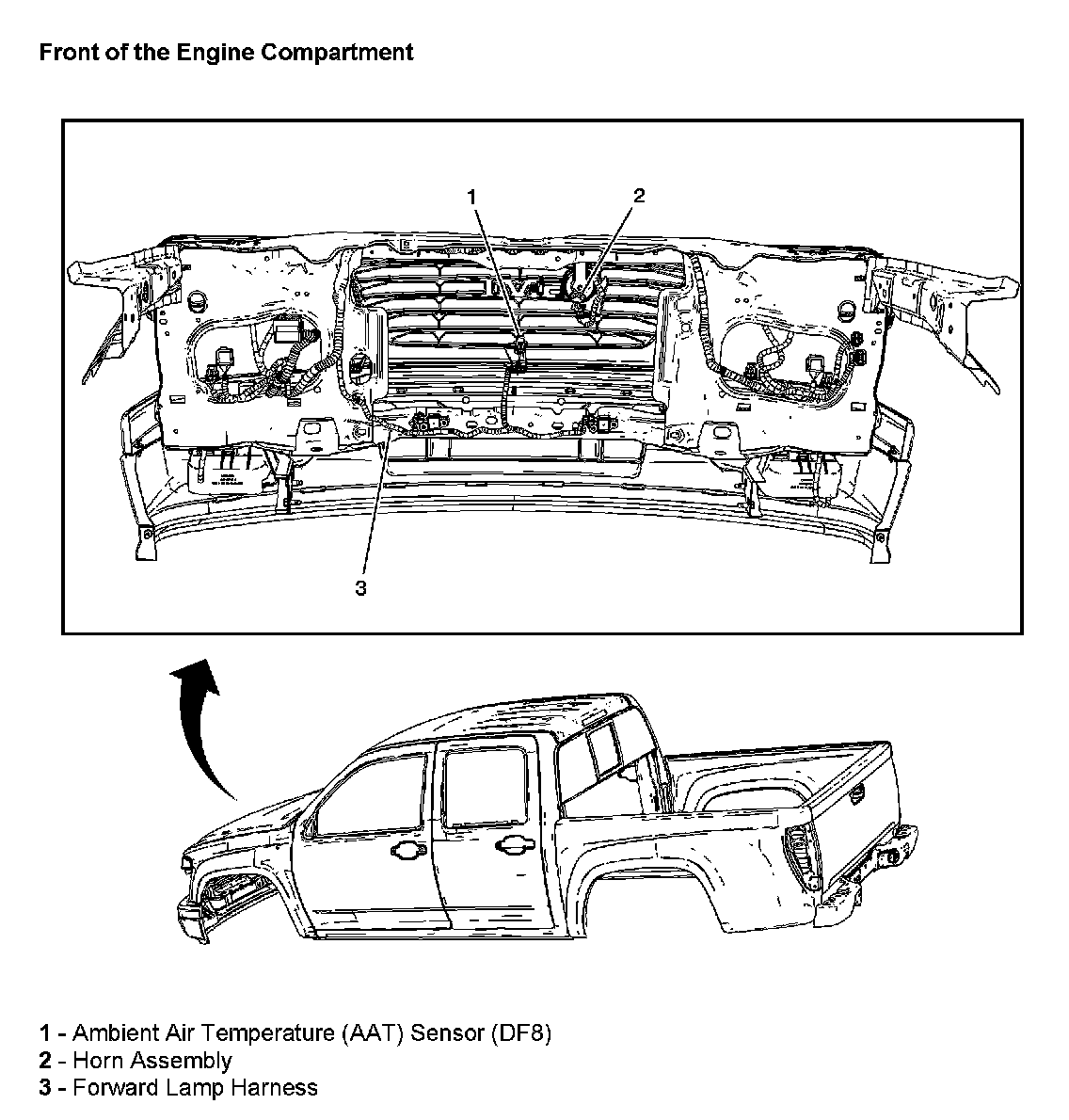 Front of the Engine Compartment

1
2
3

1 - Ambient Air Temperature (AAT) Sensor (DF8)
2 - Horn Assembly
3 - Forward Lamp Harness