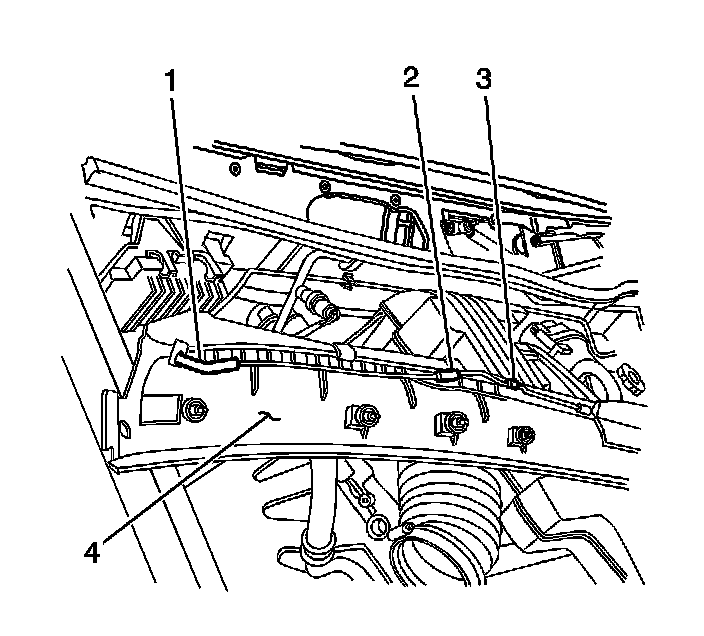 1
2
3
4