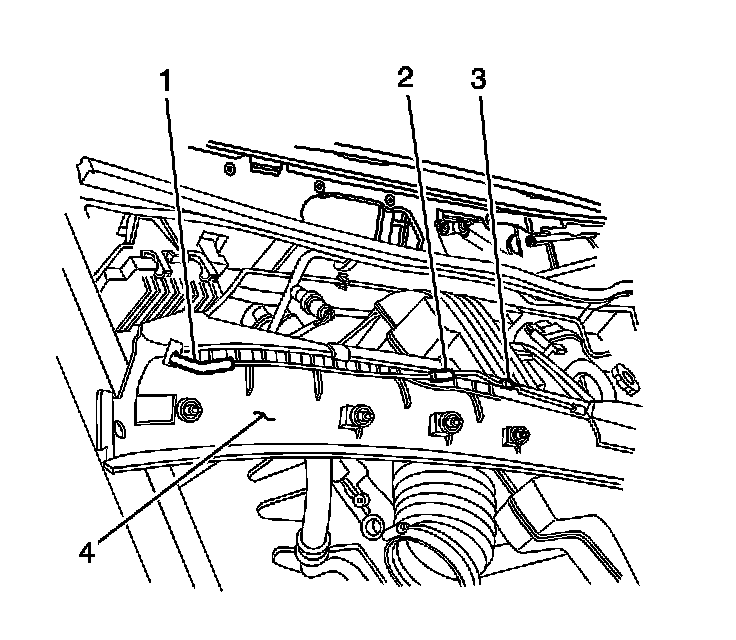 1
2
3
4