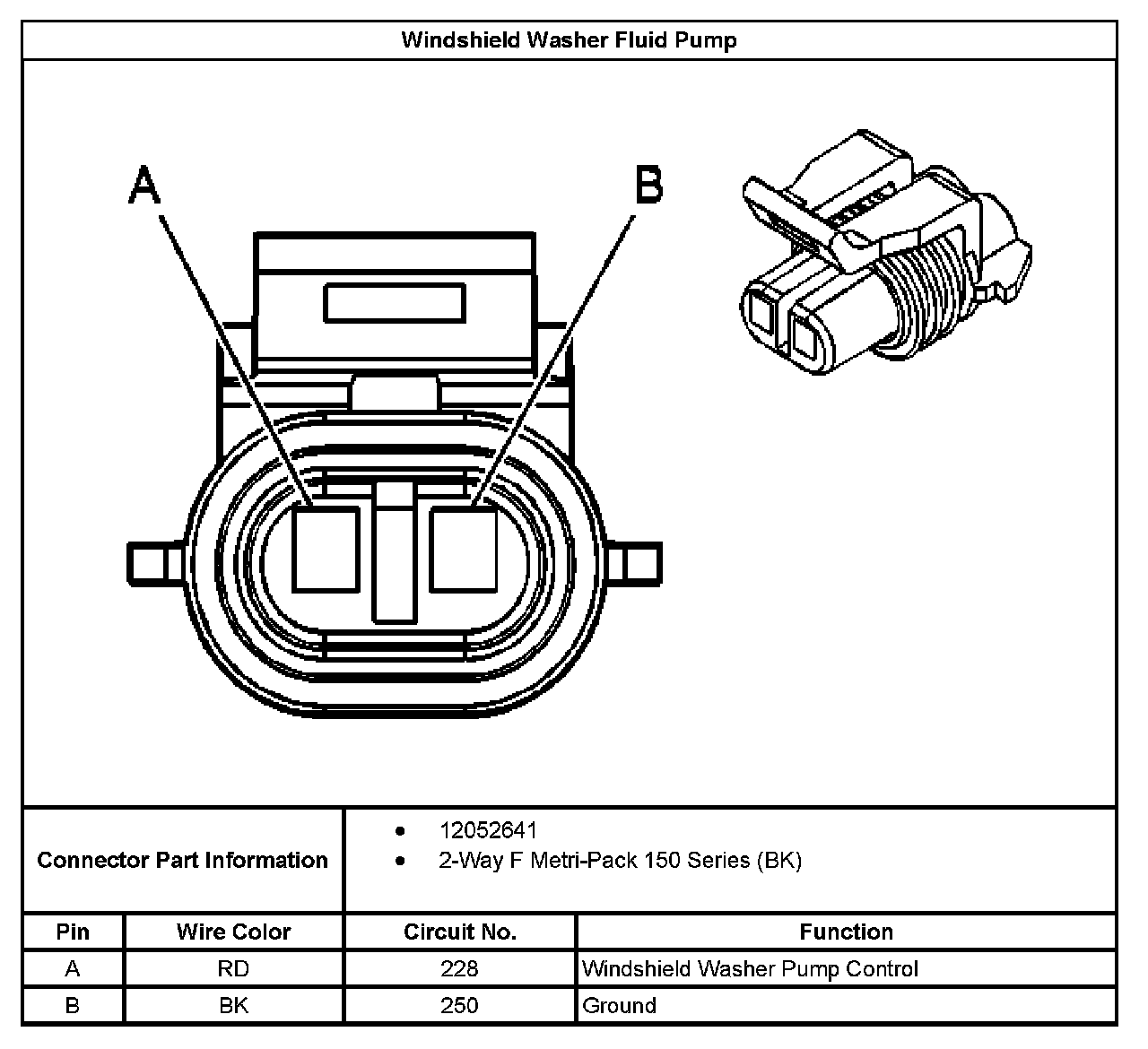 Windshield Washer Fluid Pump

A

B

Connector Part Information

- 12052641
- 2-Way F Metri-Pack 150 Series (BK)

| Pin | Wire Color | Circuit No. | Function |
|---|---|---|---|
| A | RD | 228 | Windshield Washer Pump Control |
| B | BK | 250 | Ground |