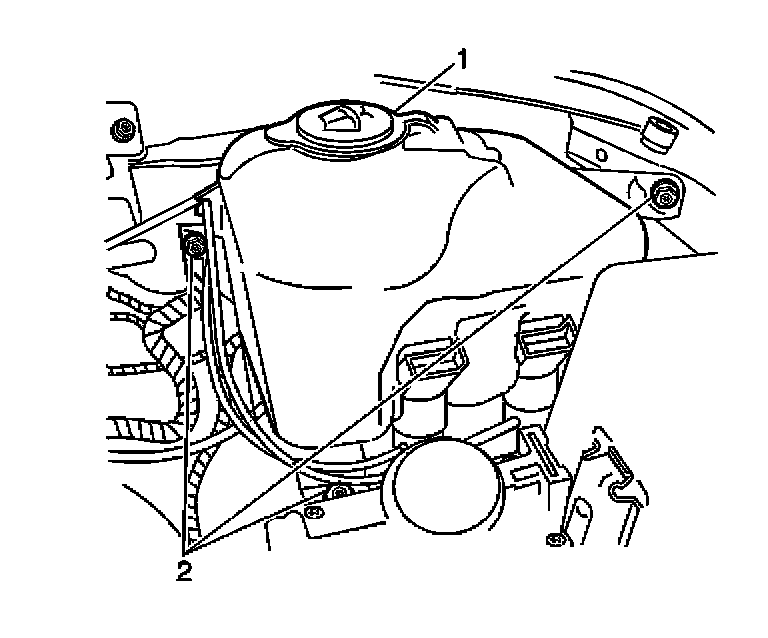 1

2