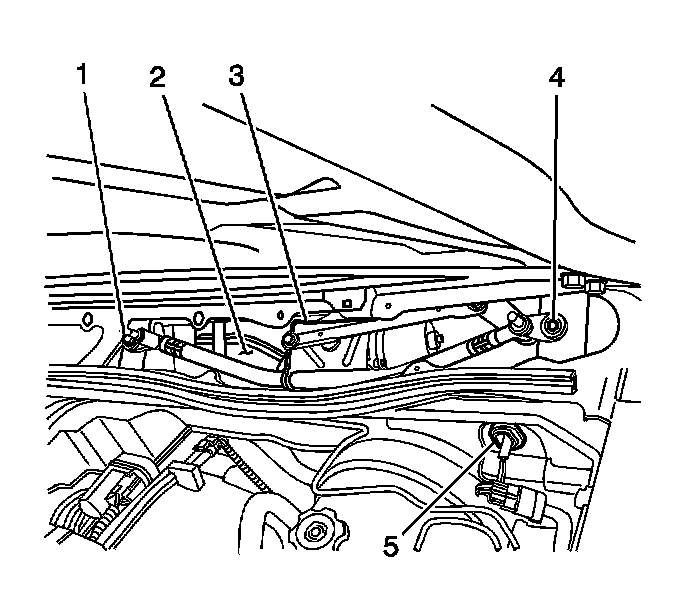 1
2
3
4
5