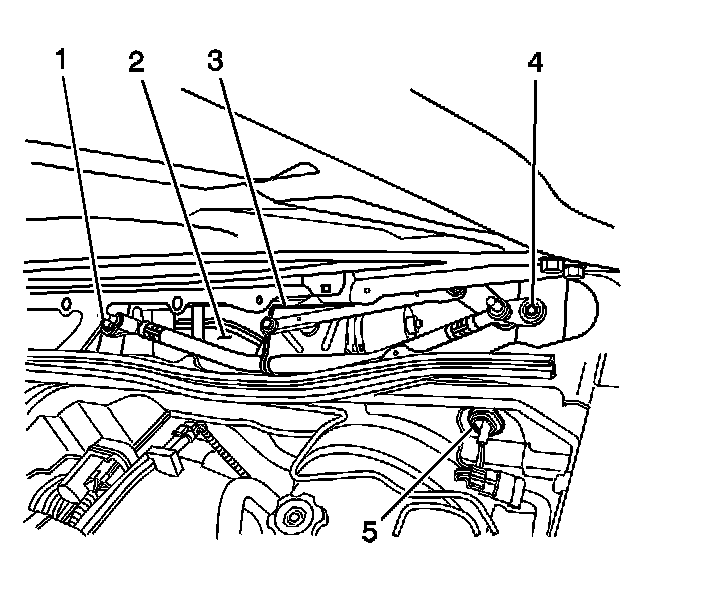 1
2
3
4
5