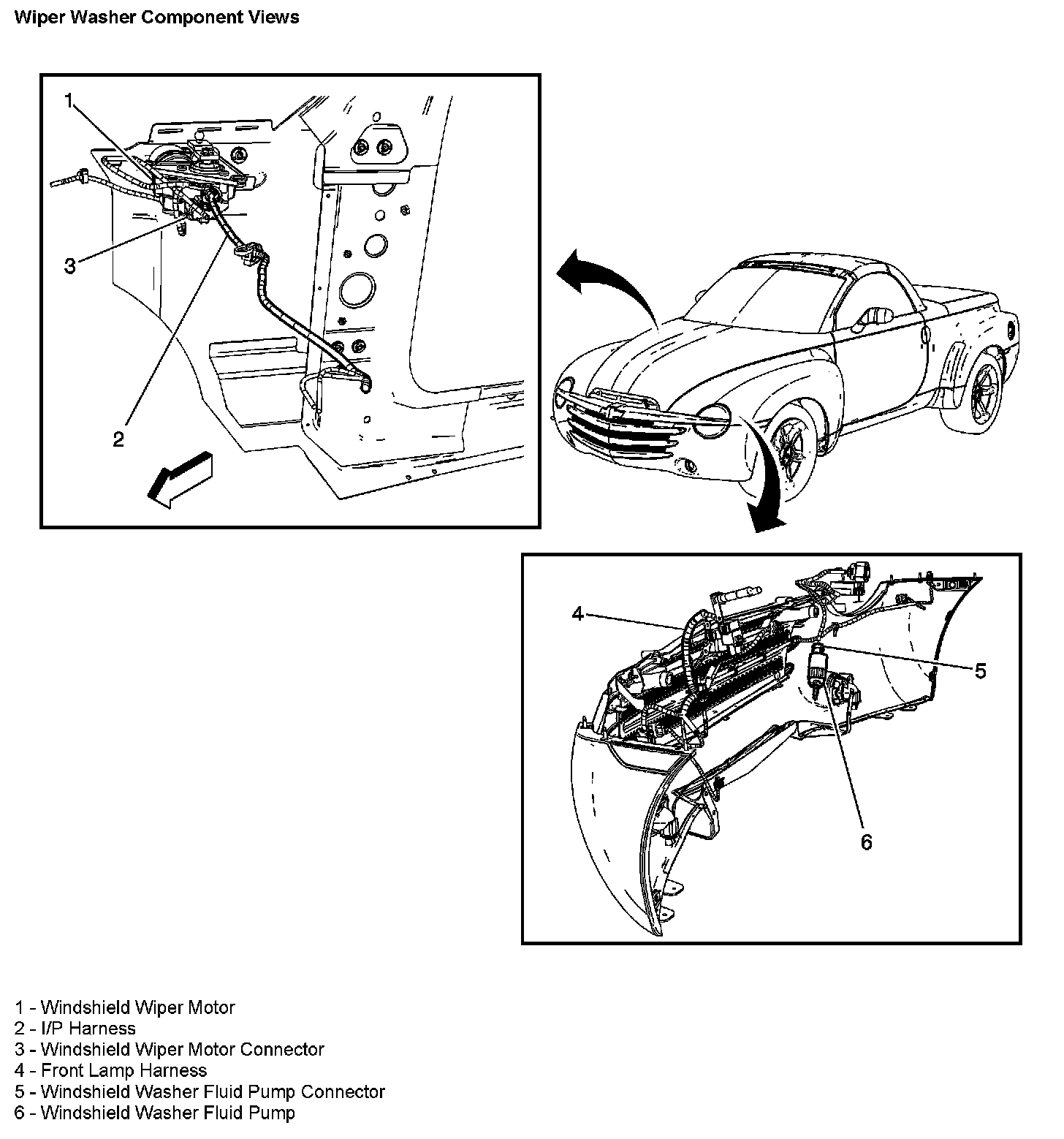 Wiper Washer Component Views

1

3

2

4

5

6

1 - Windshield Wiper Motor
2 - I/P Harness
3 - Windshield Wiper Motor Connector
4 - Front Lamp Harness
5 - Windshield Washer Fluid Pump Connector
6 - Windshield Washer Fluid Pump