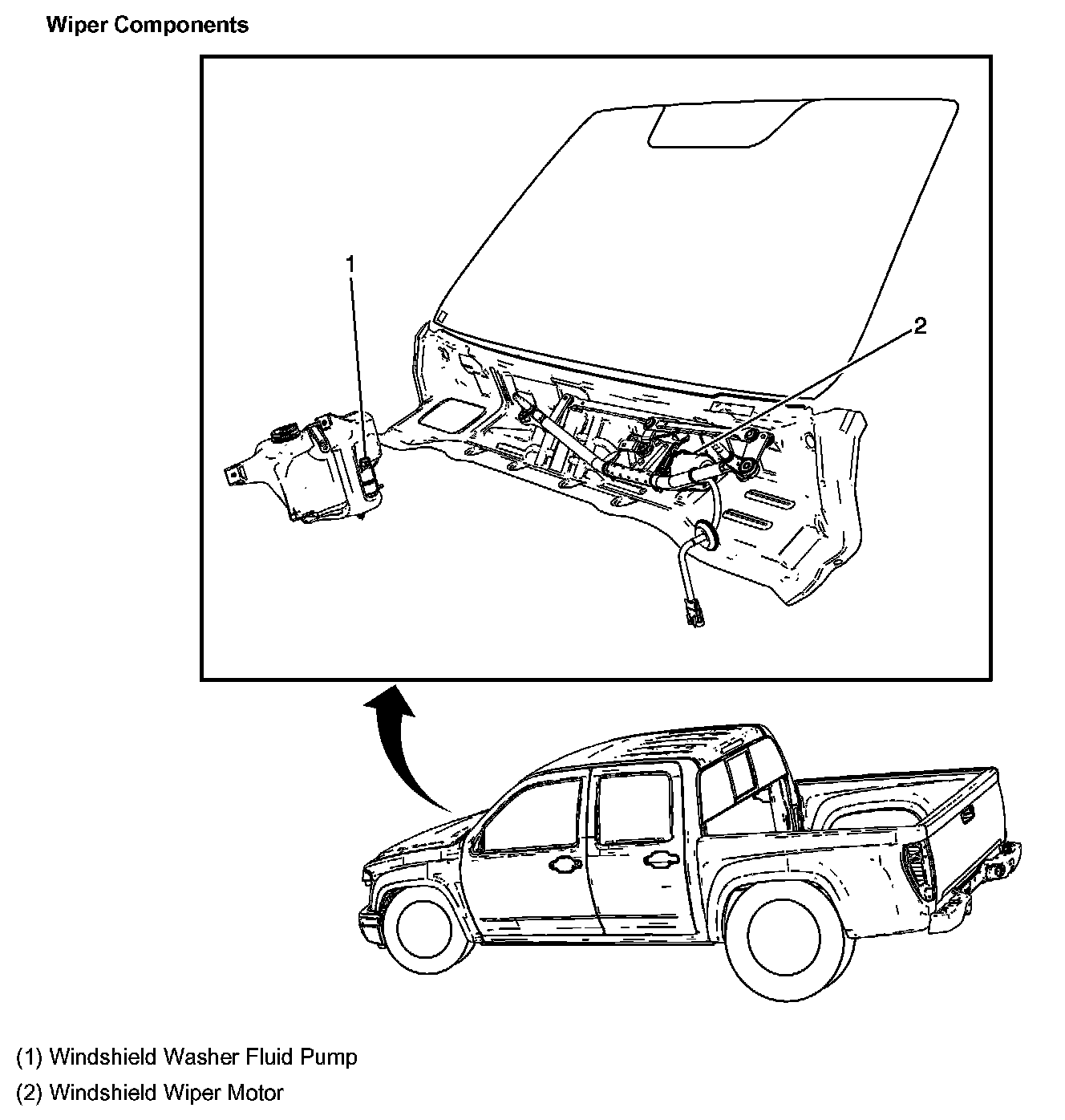 Wiper Components

1

2

(1) Windshield Washer Fluid Pump

(2) Windshield Wiper Motor