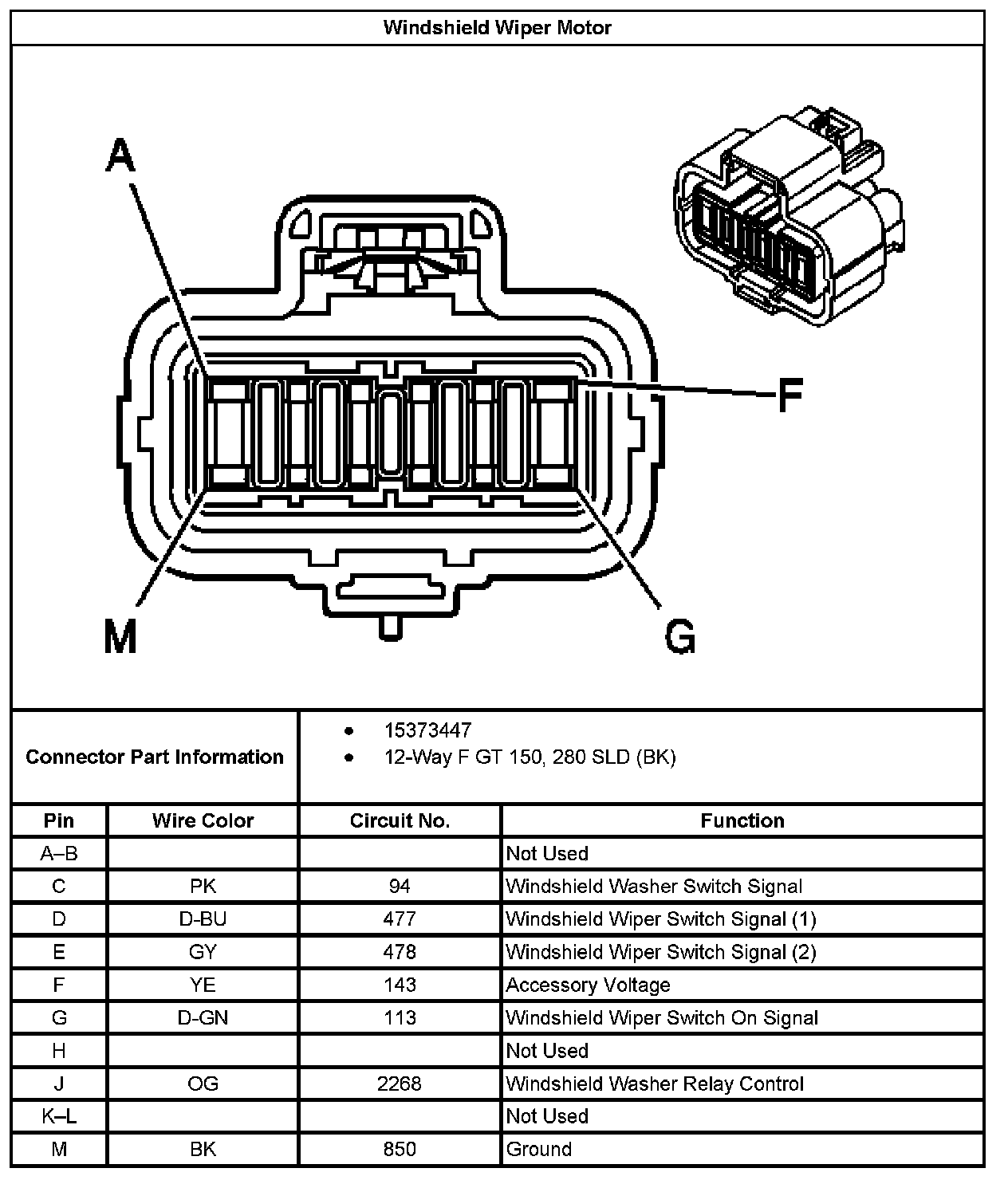 Windshield Wiper Motor

A

F

M

G

Connector Part Information

- 15373447
- 12-Way F GT 150, 280 SLD (BK)

| Pin | Wire Color | Circuit No. | Function |
|---|---|---|---|
| A–B | | | Not Used |
| C | PK | 94 | Windshield Washer Switch Signal |
| D | D-BU | 477 | Windshield Wiper Switch Signal (1) |
| E | GY | 478 | Windshield Wiper Switch Signal (2) |
| F | YE | 143 | Accessory Voltage |
| G | D-GN | 113 | Windshield Wiper Switch On Signal |
| H | | | Not Used |
| J | OG | 2268 | Windshield Washer Relay Control |
| K–L | | | Not Used |
| M | BK | 850 | Ground |