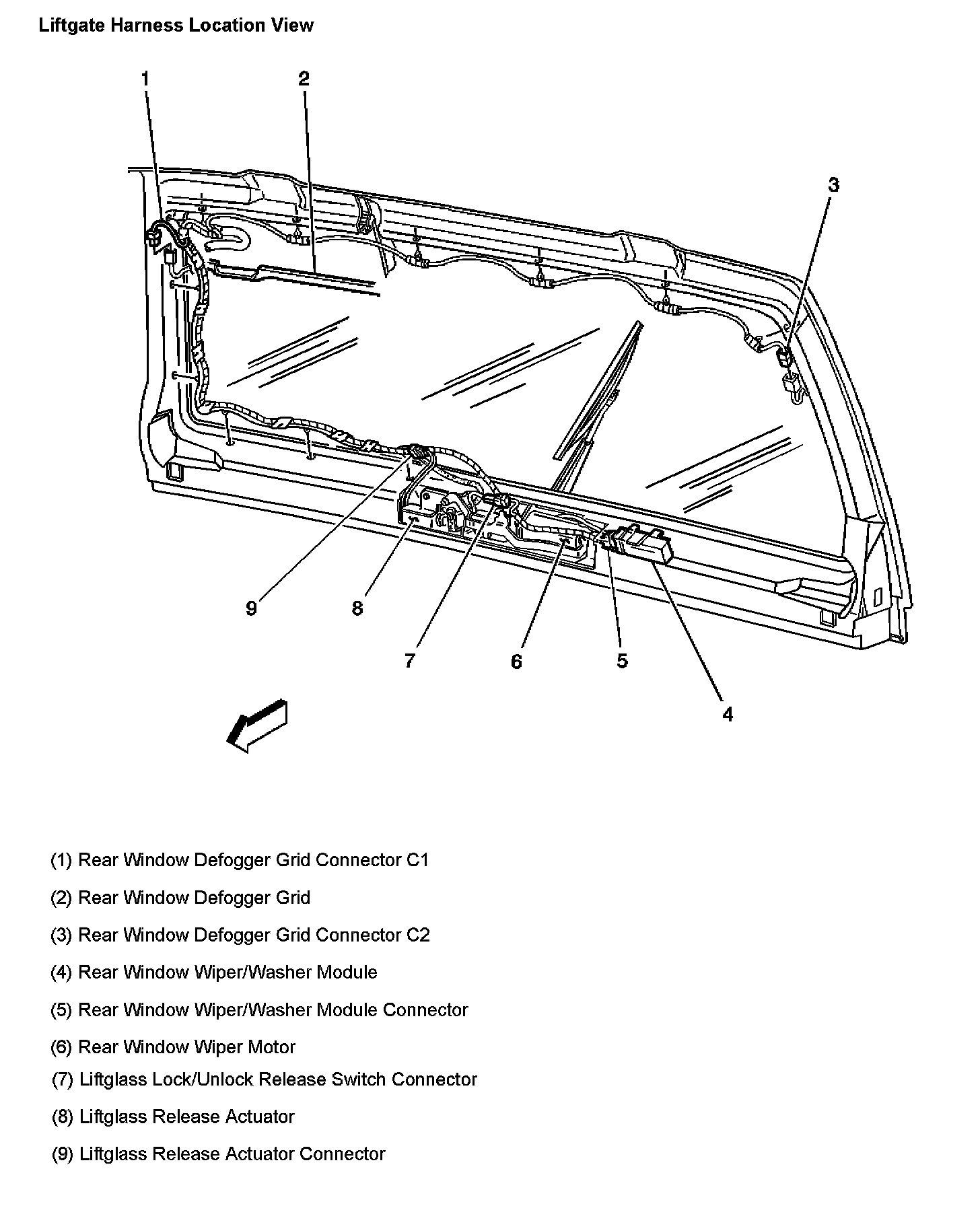 Liftgate Harness Location View

1
2
3
9
8
7
6
5
4

(1) Rear Window Defogger Grid Connector C1

(2) Rear Window Defogger Grid

(3) Rear Window Defogger Grid Connector C2

(4) Rear Window Wiper/Washer Module

(5) Rear Window Wiper/Washer Module Connector

(6) Rear Window Wiper Motor

(7) Liftglass Lock/Unlock Release Switch Connector

(8) Liftglass Release Actuator

(9) Liftglass Release Actuator Connector