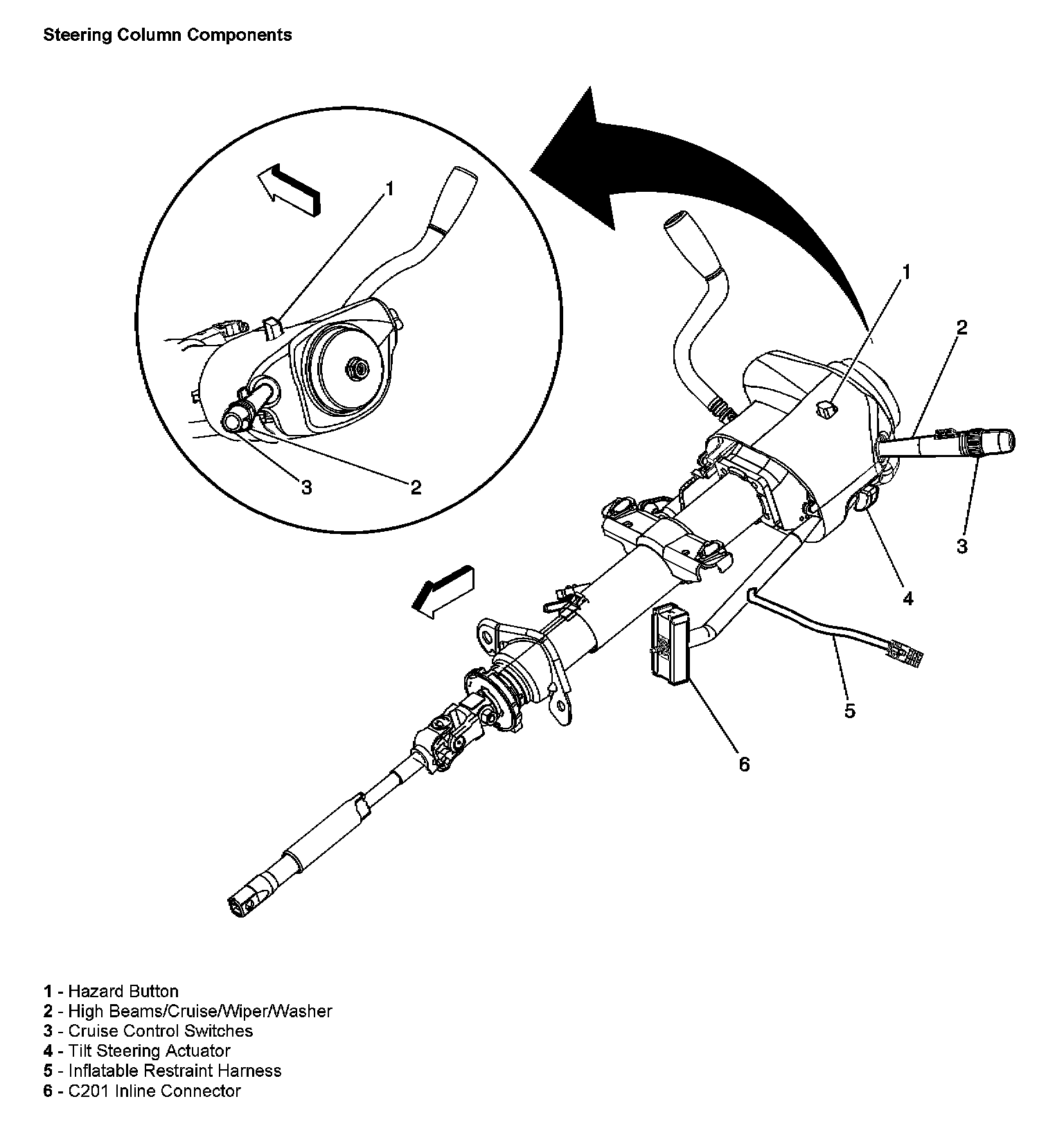 Steering Column Components

1

3

2

1

2

3

4

5

6

1 - Hazard Button
2 - High Beams/Cruise/Wiper/Washer
3 - Cruise Control Switches
4 - Tilt Steering Actuator
5 - Inflatable Restraint Harness
6 - C201 Inline Connector