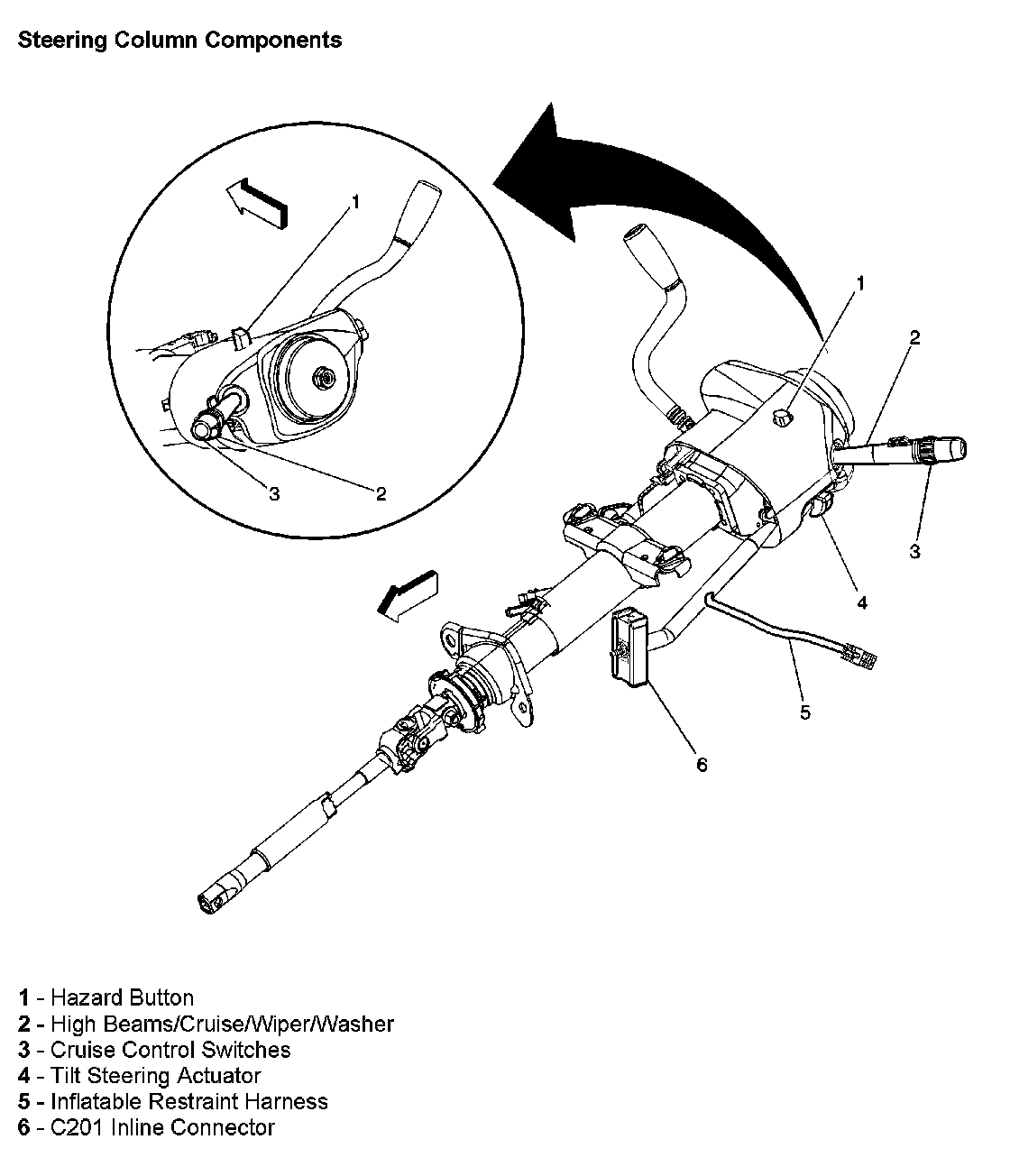 Steering Column Components

1

3

2

1

2

3

4

5

6

1 - Hazard Button
2 - High Beams/Cruise/Wiper/Washer
3 - Cruise Control Switches
4 - Tilt Steering Actuator
5 - Inflatable Restraint Harness
6 - C201 Inline Connector