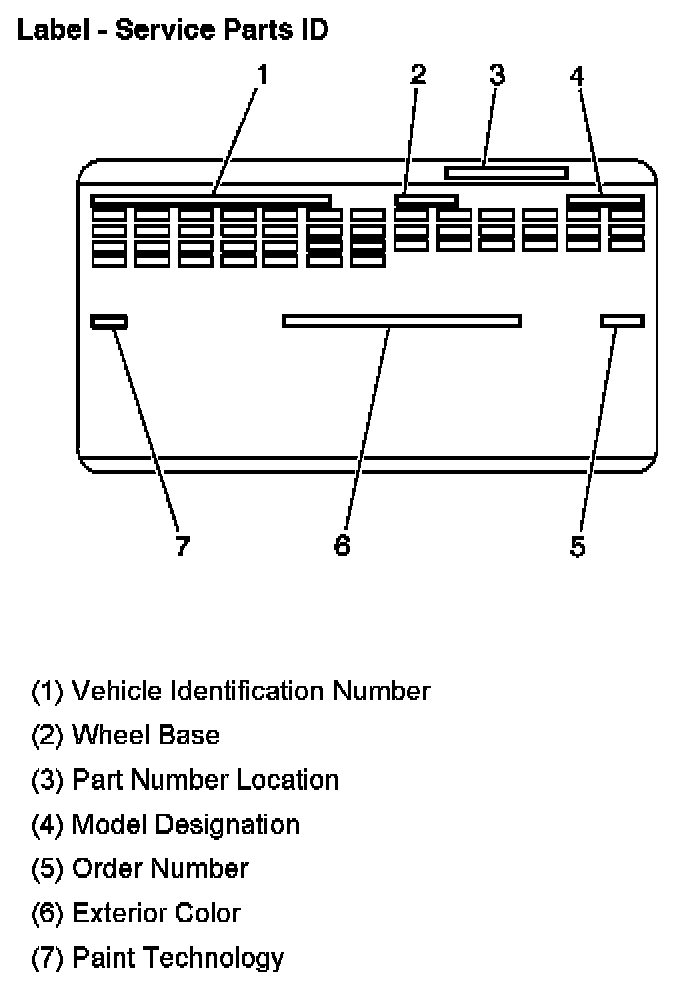 Label - Service Parts ID

1 2 3 4

7 6 5

(1) Vehicle Identification Number

(2) Wheel Base

(3) Part Number Location

(4) Model Designation

(5) Order Number

(6) Exterior Color

(7) Paint Technology