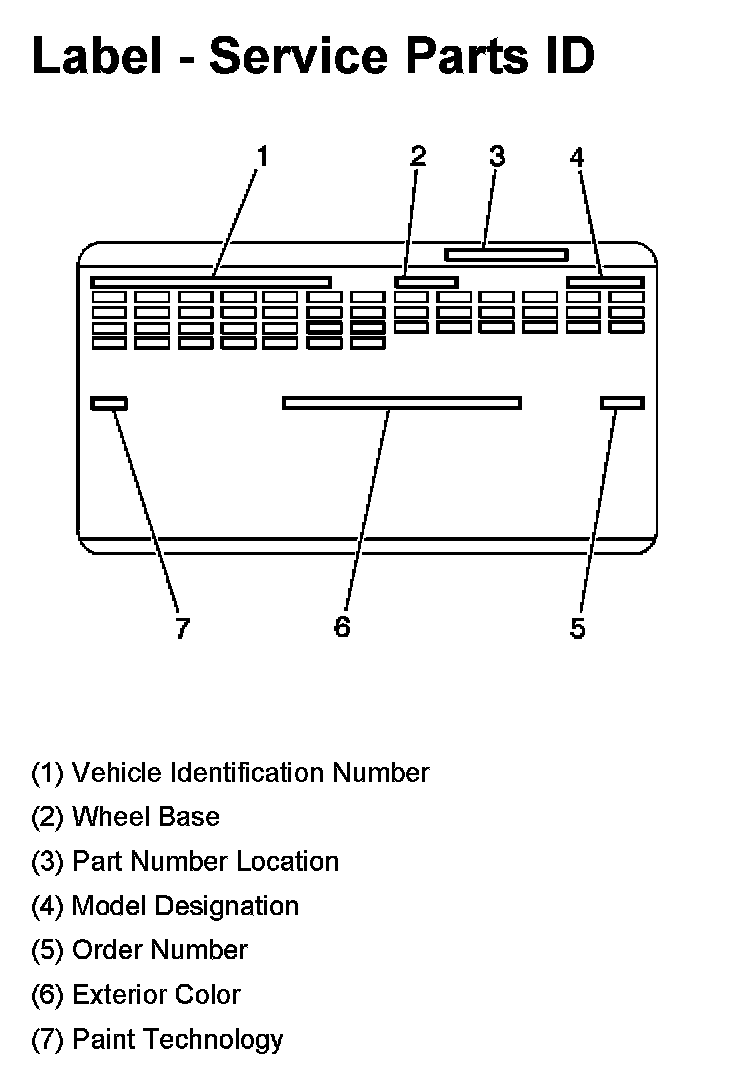 Label - Service Parts ID

1
2
3
4

7
6
5

(1) Vehicle Identification Number

(2) Wheel Base

(3) Part Number Location

(4) Model Designation

(5) Order Number

(6) Exterior Color

(7) Paint Technology