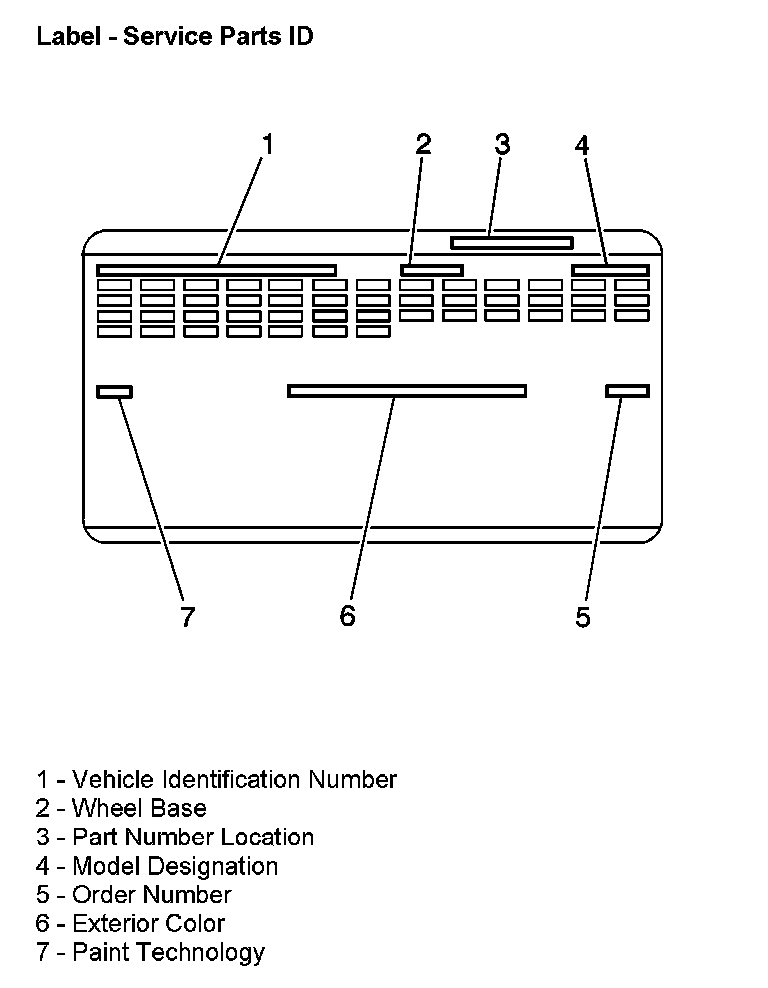 Label - Service Parts ID

1 2 3 4

7 6 5

1 - Vehicle Identification Number
2 - Wheel Base
3 - Part Number Location
4 - Model Designation
5 - Order Number
6 - Exterior Color
7 - Paint Technology